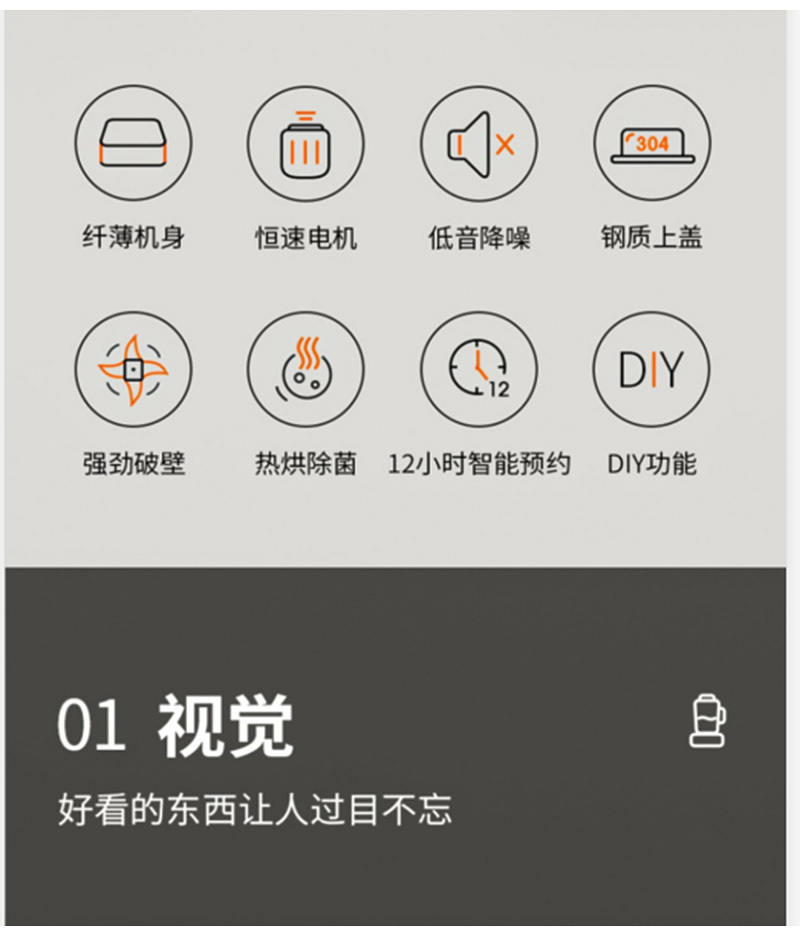 304

纤薄机身

恒速电机

低音降噪

钢质上盖

12

DIY

强劲破壁

热烘除菌

12小时智能预约

DIY功能

01 视觉

好看的东西让人过目不忘