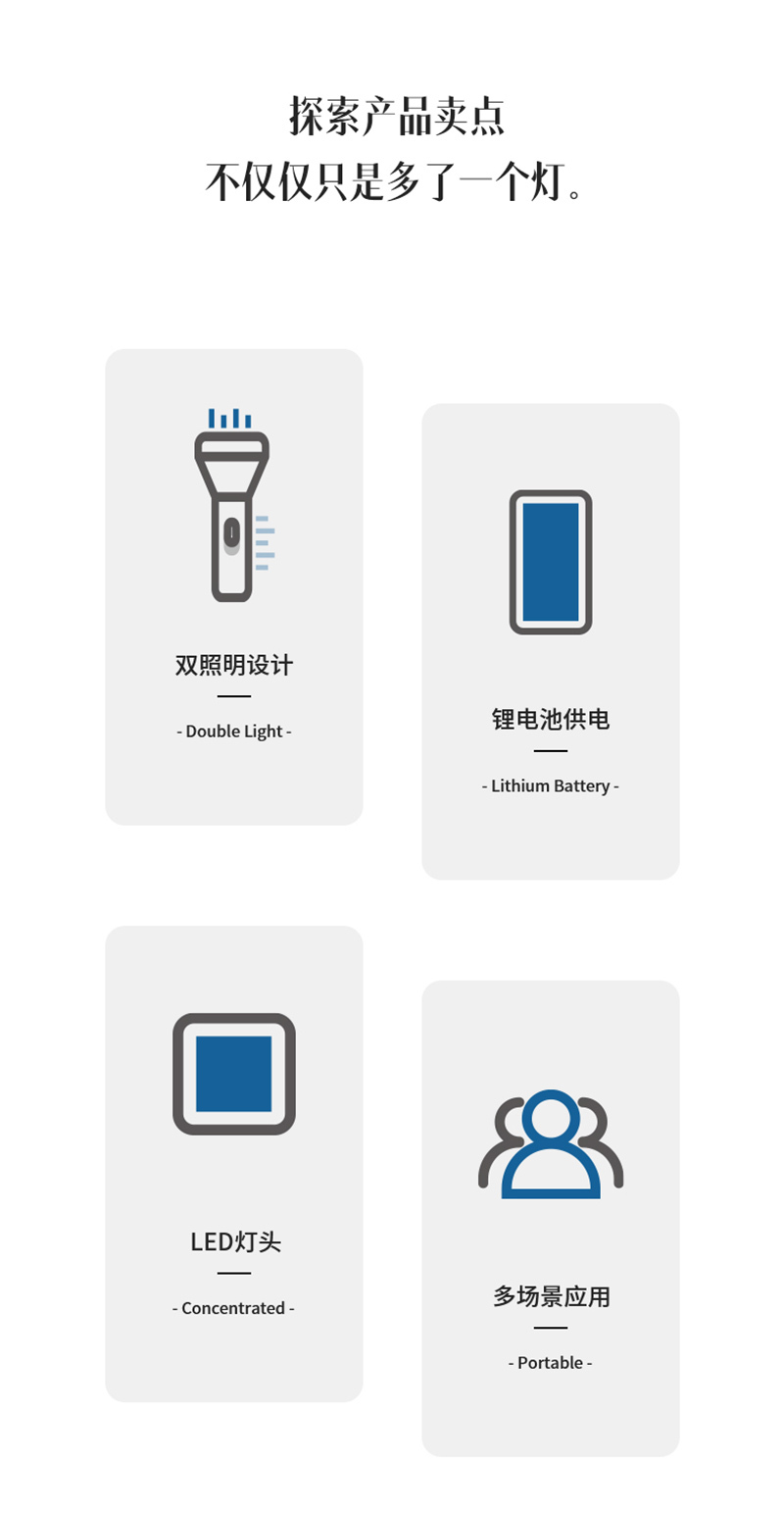 探索产品卖点
不仅仅只是多了一个灯。

双照明设计

- Double Light -

锂电池供电

- Lithium Battery -

LED灯头

- Concentrated -

多场景应用

- Portable -