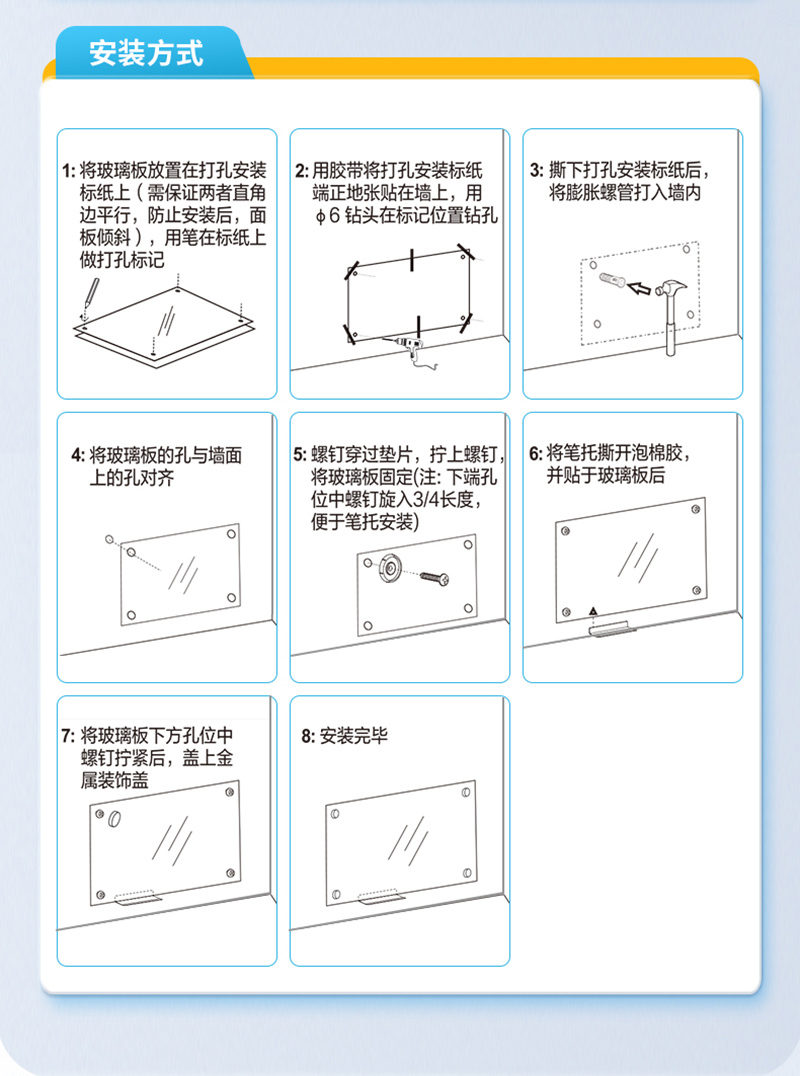 安装方式

1: 将玻璃板放置在打孔安装标纸上（需保证两者直角边平行，防止安装后，面板倾斜），用笔在标纸上做打孔标记

2: 用胶带将打孔安装标纸端正地张贴在墙上，用 ϕ6 钻头在标记位置钻孔

3: 撕下打孔安装标纸后，将膨胀螺管打入墙内

4: 将玻璃板的孔与墙面上的孔对齐

5: 螺钉穿过垫片，拧上螺钉，将玻璃板固定(注: 下端孔位中螺钉旋入3/4长度，便于笔托安装)

6: 将笔托撕开泡棉胶，并贴于玻璃板后

7: 将玻璃板下方孔位中螺钉拧紧后，盖上金属装饰盖

8: 安装完毕