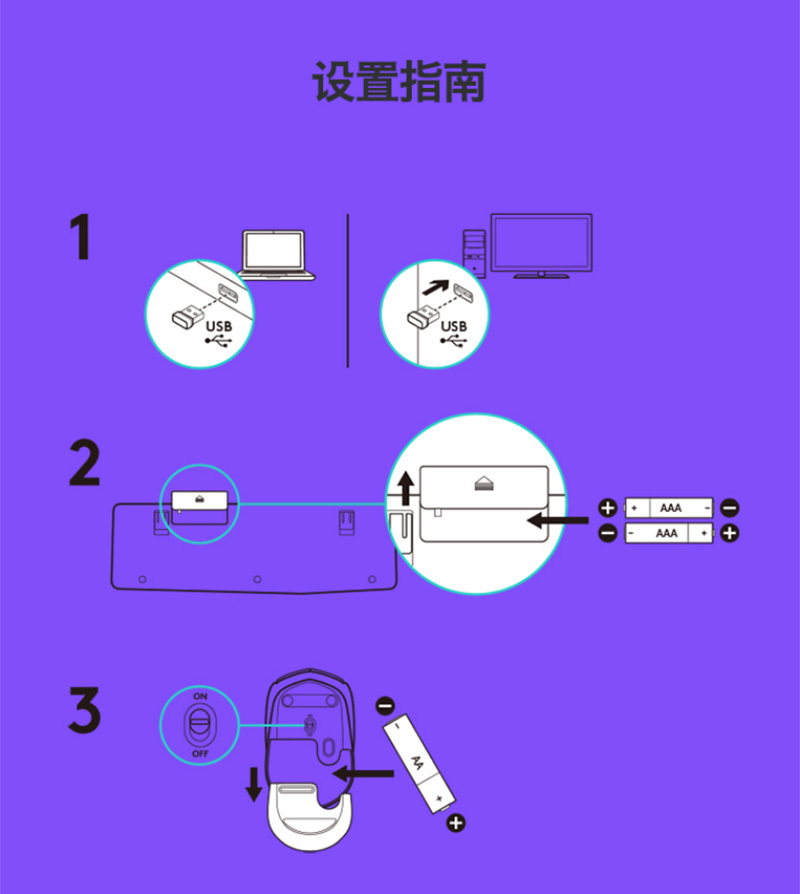 设置指南

1

USB

USB

2

+ AAA -

- AAA +

3

ON

OFF

- AA +