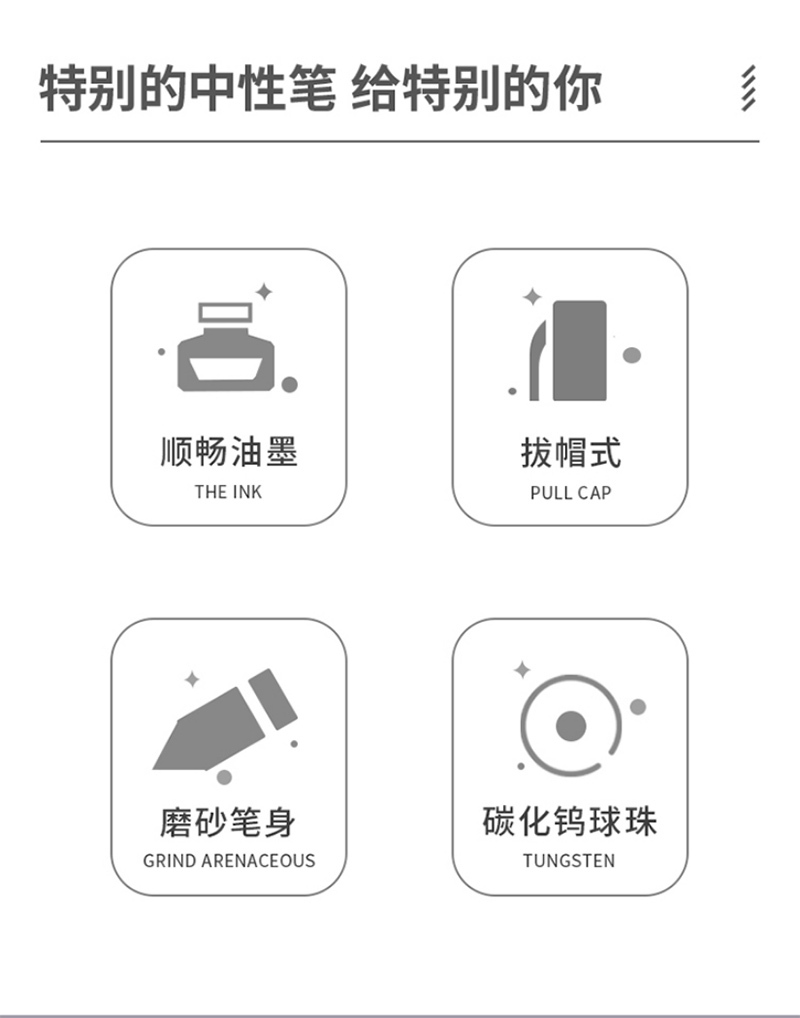 特别的中性笔 给特别的你

顺畅油墨
THE INK

拔帽式
PULL CAP

磨砂笔身
GRIND ARENACEOUS

碳化钨球珠
TUNGSTEN