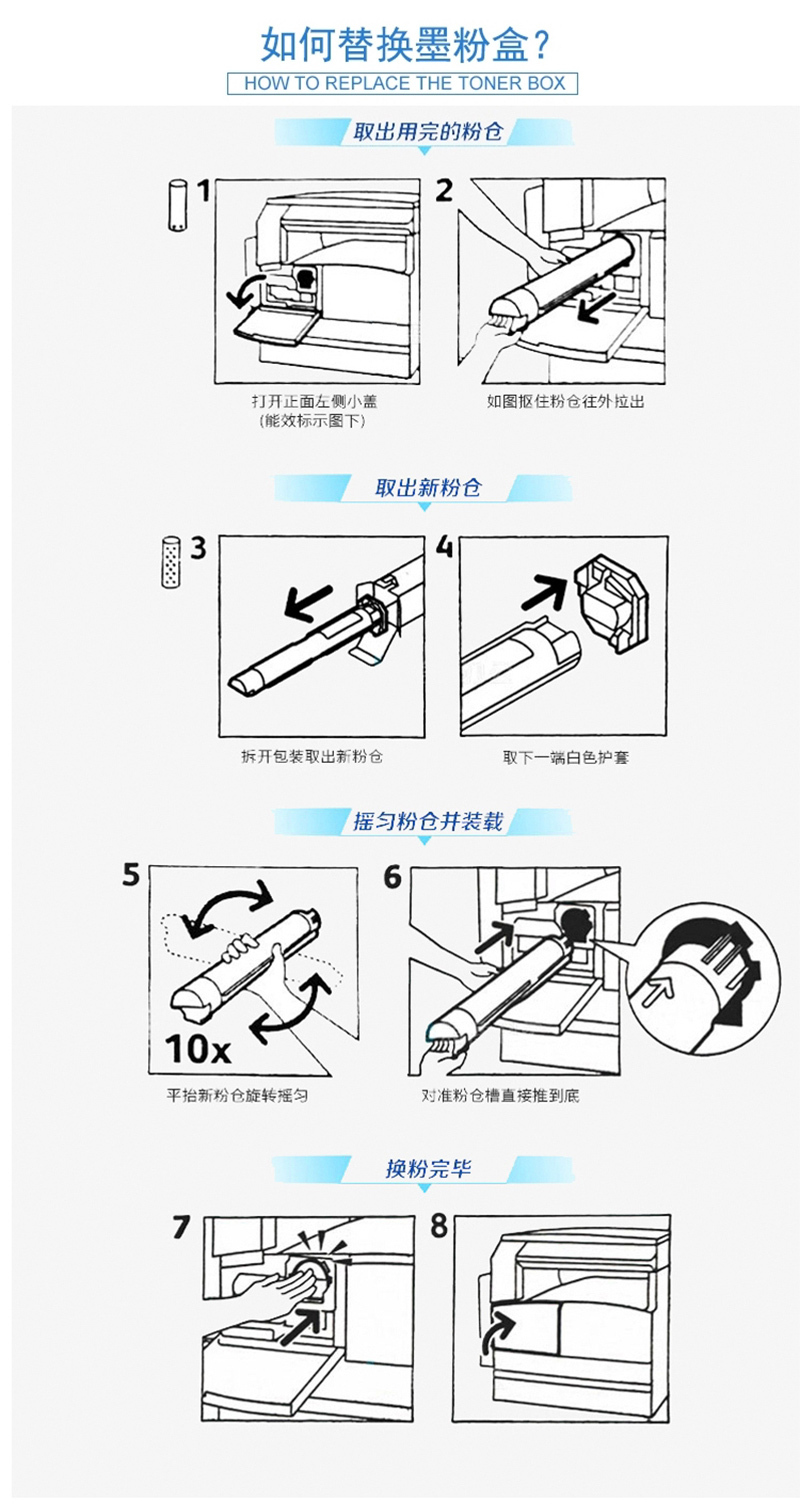 如何替换墨粉盒？
HOW TO REPLACE THE TONER BOX

取出用完的粉仓

1
打开正面左侧小盖
(能效标示图下)

2
如图抠住粉仓往外拉出

取出新粉仓

3
拆开包装取出新粉仓

4
取下一端白色护套

摇匀粉仓并装载

5
10x
平抬新粉仓旋转摇匀

6
对准粉仓槽直接推到底

换粉完毕

7

8