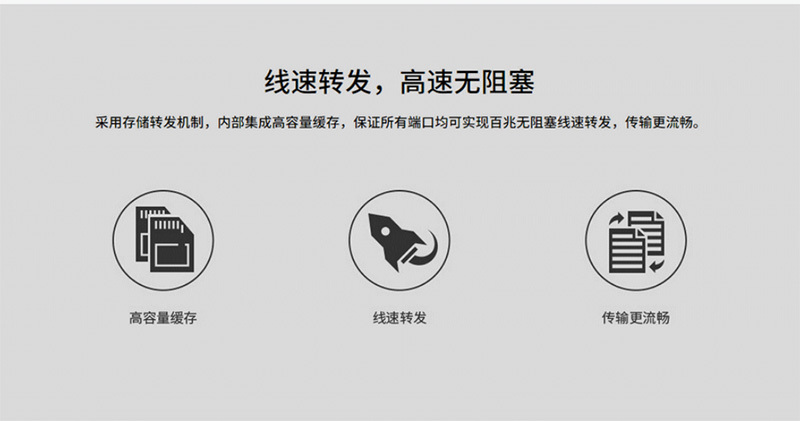 线速转发，高速无阻塞

采用存储转发机制，内部集成高容量缓存，保证所有端口均可实现百兆无阻塞线速转发，传输更流畅。

高容量缓存

线速转发

传输更流畅