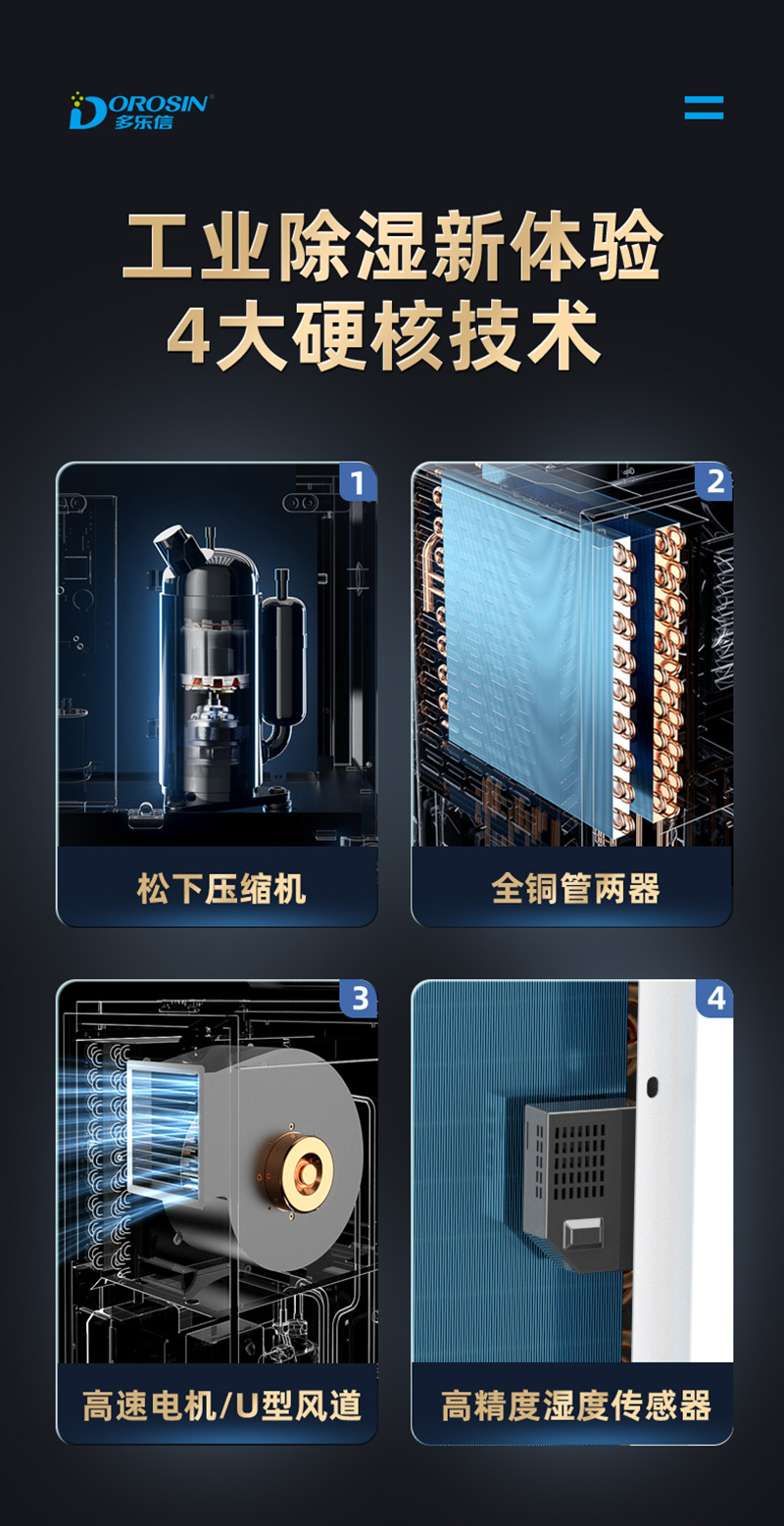 DOROSIN®
多乐信

工业除湿新体验
4大硬核技术

1
松下压缩机

2
全铜管两器

3
高速电机/U型风道

4
高精度湿度传感器