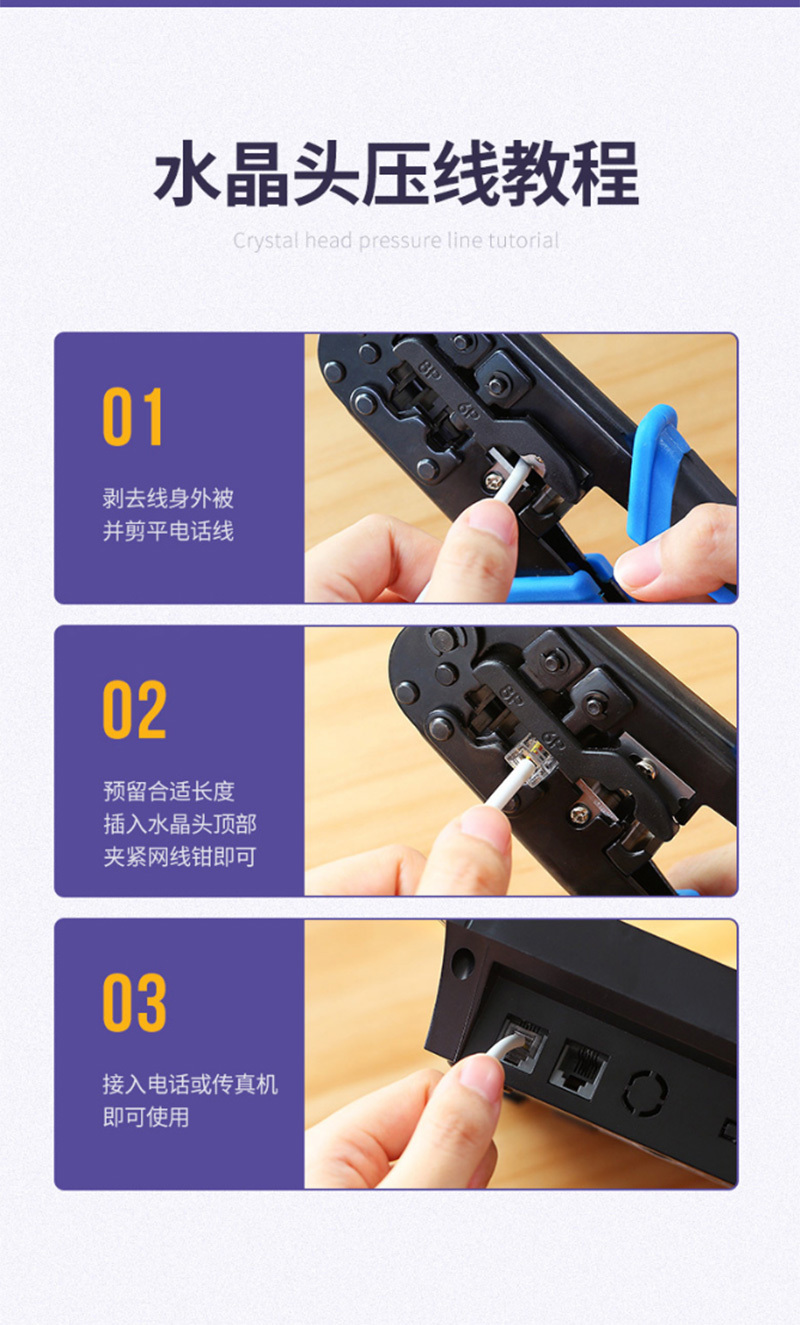 水晶头压线教程

Crystal head pressure line tutorial

01

剥去线身外被
并剪平电话线

8P
6P

02

预留合适长度
插入水晶头顶部
夹紧网线钳即可

8P
6P

03

接入电话或传真机
即可使用