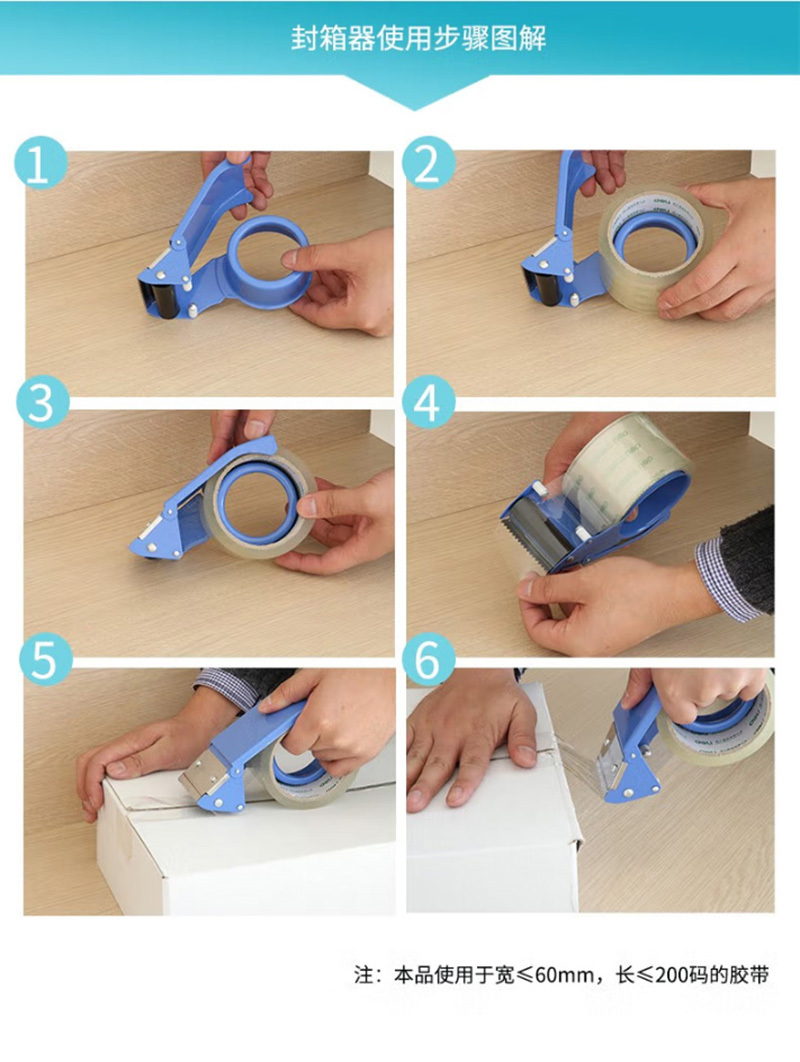 封箱器使用步骤图解

1

2

3

4

5

6

注：本品使用于宽≤60mm，长≤200码的胶带