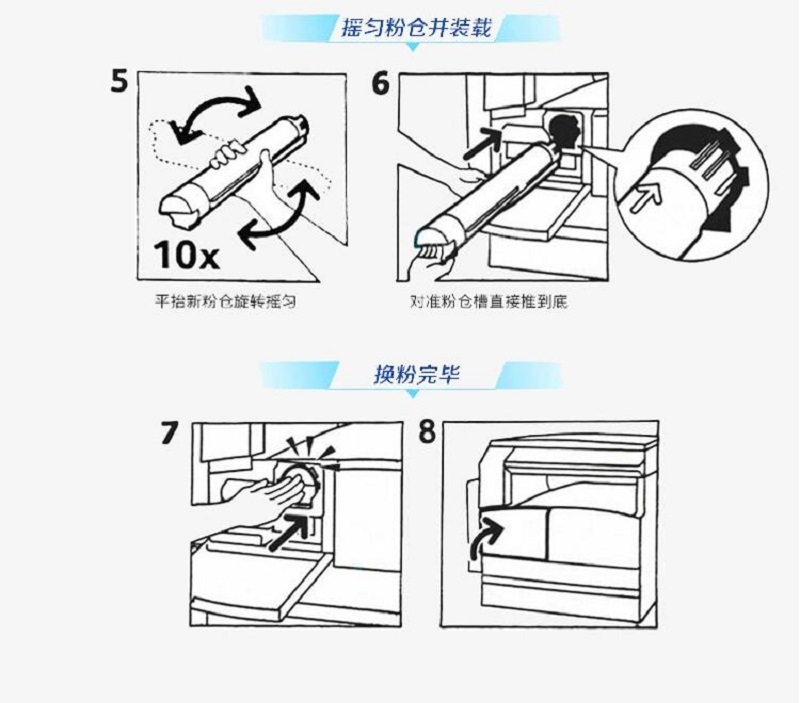 摇匀粉仓并装载

5

10x

平抬新粉仓旋转摇匀

6

对准粉仓槽直接推到底

换粉完毕

7

8