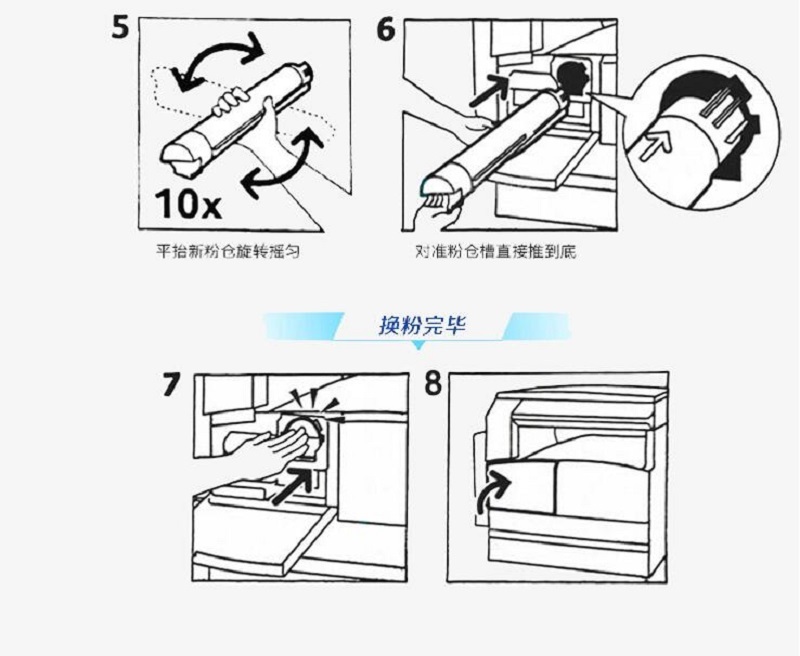 5

10x

平抬新粉仓旋转摇匀

6

对准粉仓槽直接推到底

换粉完毕

7

8