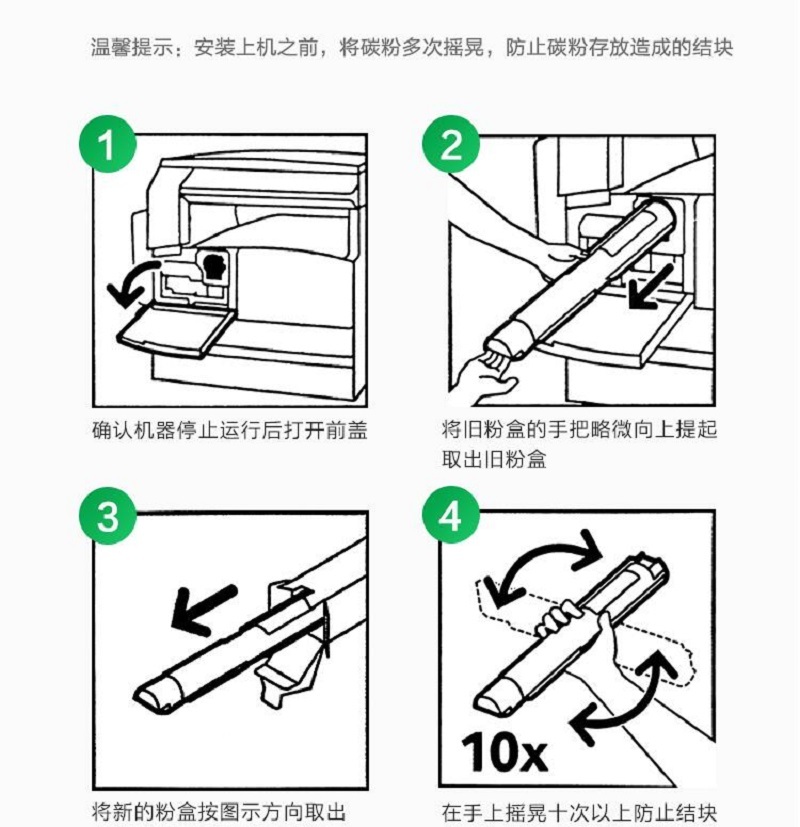 温馨提示：安装上机之前，将碳粉多次摇晃，防止碳粉存放造成的结块

1

确认机器停止运行后打开前盖

2

将旧粉盒的手把略微向上提起取出旧粉盒

3

将新的粉盒按图示方向取出

4

10x

在手上摇晃十次以上防止结块