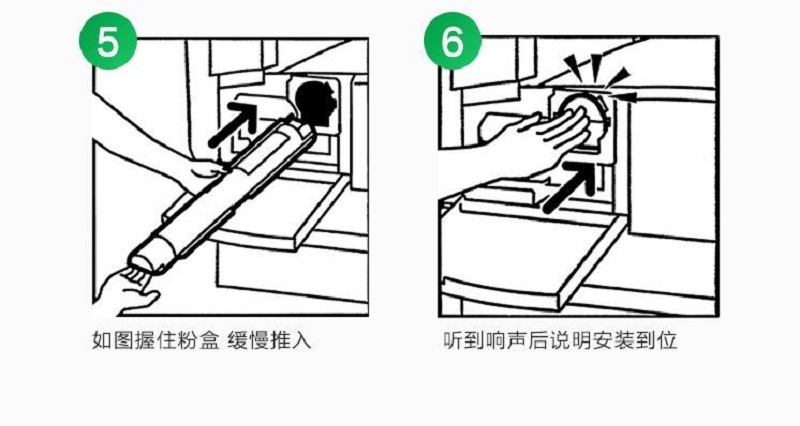 5

如图握住粉盒 缓慢推入

6

听到响声后说明安装到位