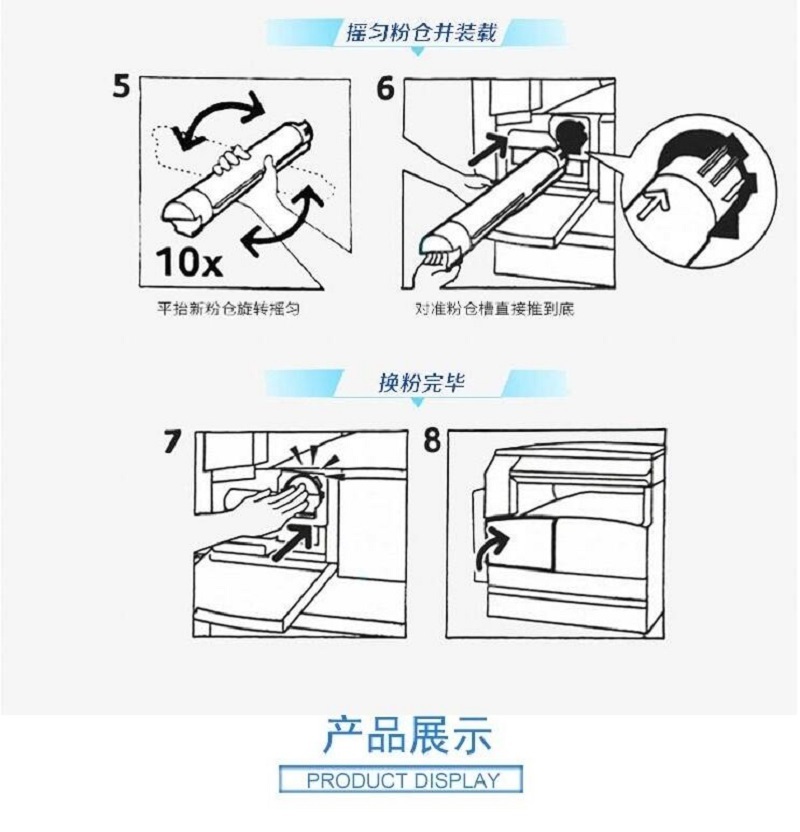 摇匀粉仓并装载

5

10x

平抬新粉仓旋转摇匀

6

对准粉仓槽直接推到底

换粉完毕

7

8

产品展示

PRODUCT DISPLAY