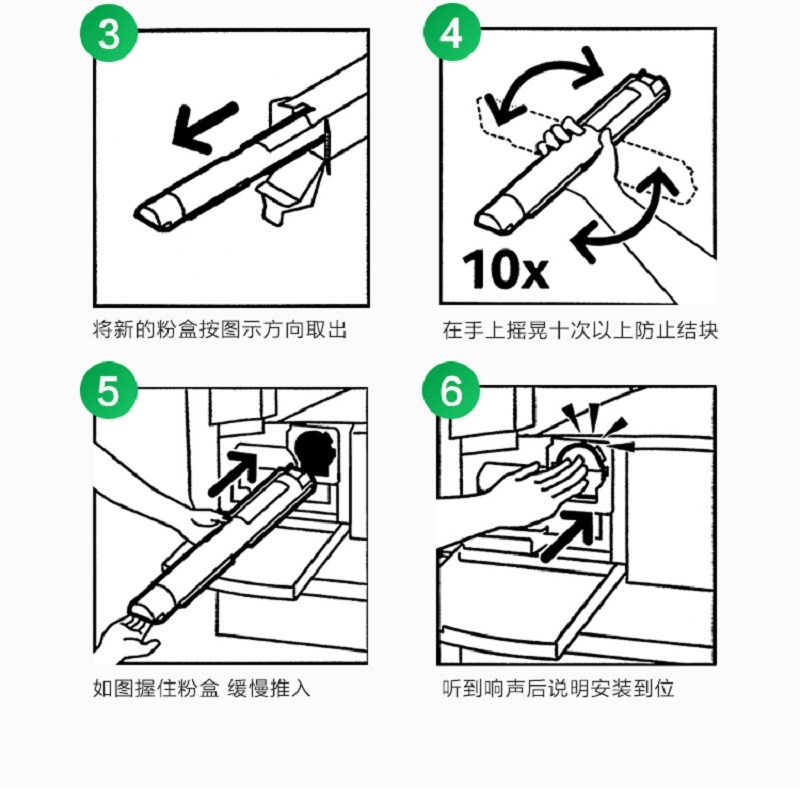 3

将新的粉盒按图示方向取出

4

10x

在手上摇晃十次以上防止结块

5

如图握住粉盒 缓慢推入

6

听到响声后说明安装到位