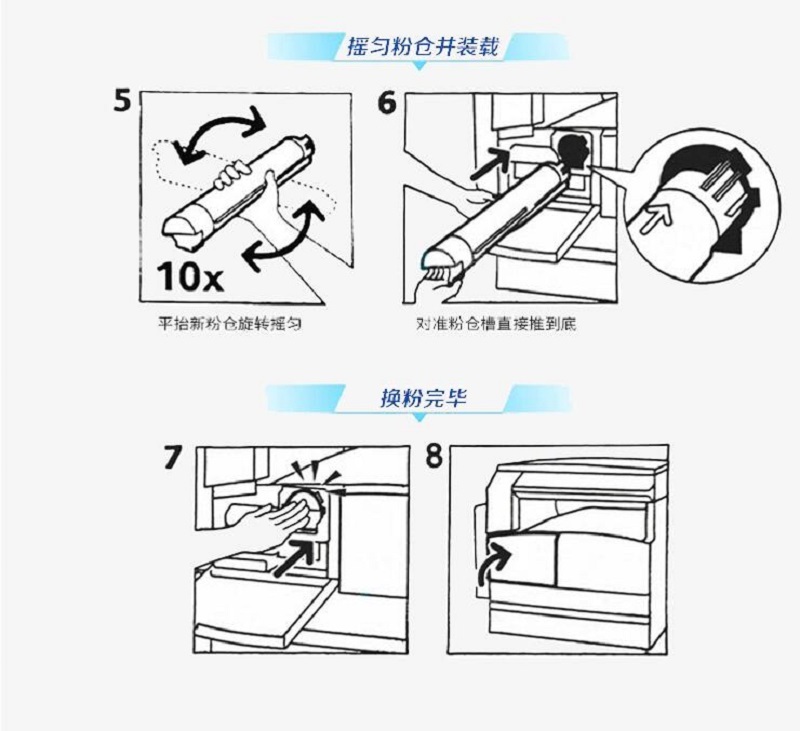 摇匀粉仓并装载

5

10x

平抬新粉仓旋转摇匀

6

对准粉仓槽直接推到底

换粉完毕

7

8