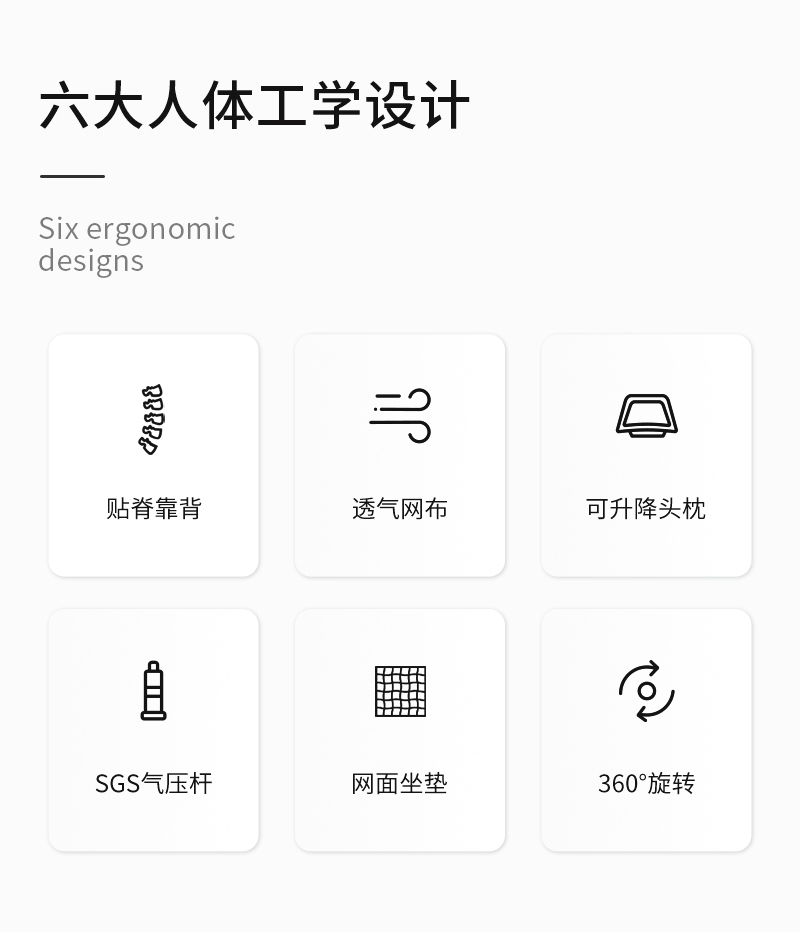 六大人体工学设计

Six ergonomic designs

贴脊靠背

透气网布

可升降头枕

SGS气压杆

网面坐垫

360°旋转