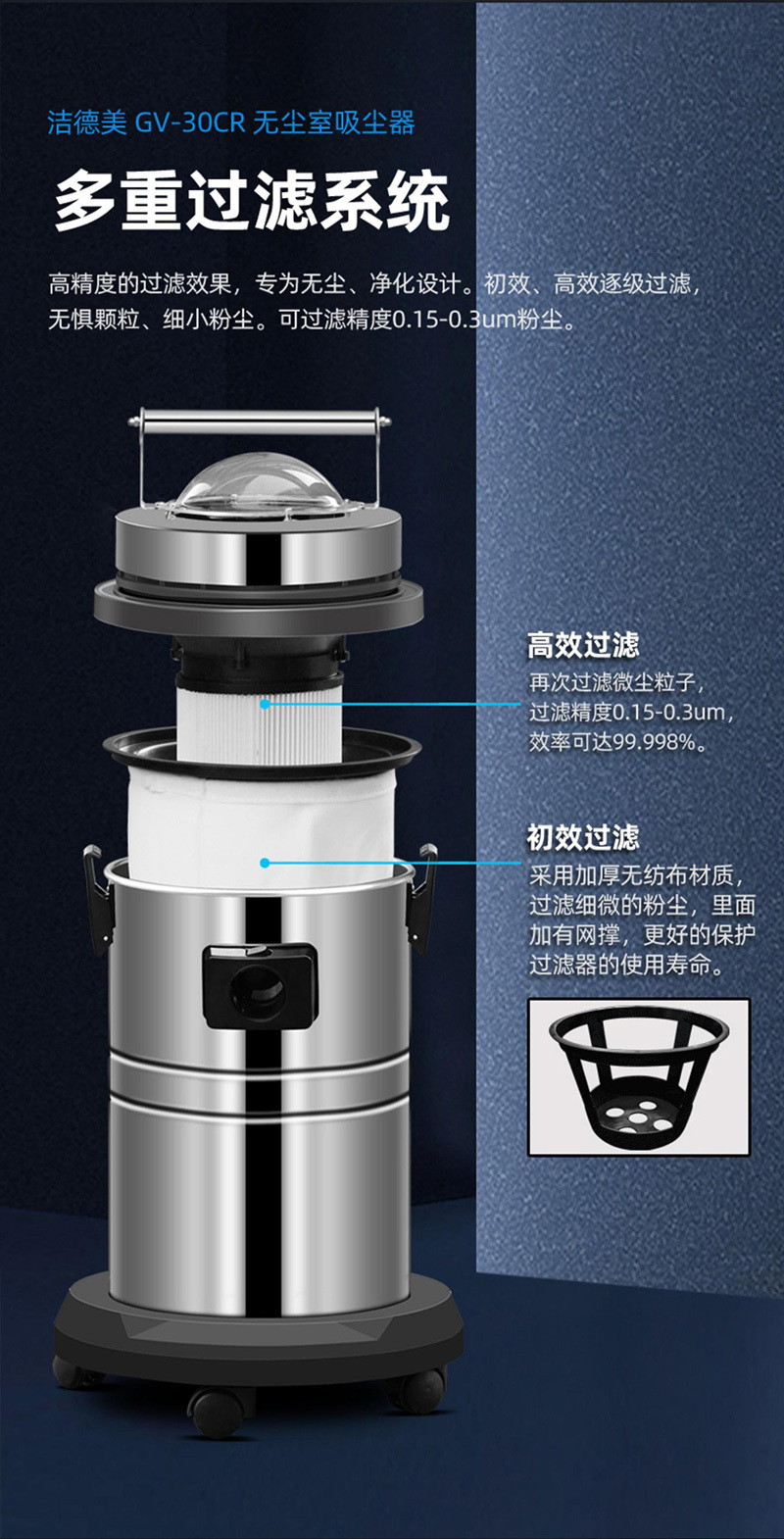 洁德美 GV-30CR 无尘室吸尘器

多重过滤系统

高精度的过滤效果，专为无尘、净化设计。初效、高效逐级过滤，无惧颗粒、细小粉尘。可过滤精度0.15-0.3um粉尘。

高效过滤
再次过滤微尘粒子，过滤精度0.15-0.3um，效率可达99.998%。

初效过滤
采用加厚无纺布材质，过滤细微的粉尘，里面加有网撑，更好的保护过滤器的使用寿命。