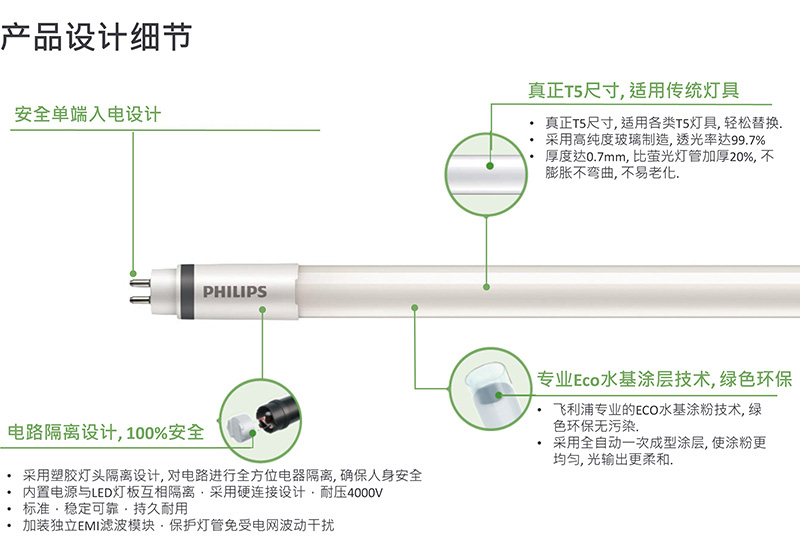 产品设计细节

安全单端入电设计

真正T5尺寸, 适用传统灯具

• 真正T5尺寸, 适用各类T5灯具, 轻松替换.
• 采用高纯度玻璃制造, 透光率达99.7%
• 厚度达0.7mm, 比萤光灯管加厚20%, 不膨胀不弯曲, 不易老化.

PHILIPS

专业Eco水基涂层技术, 绿色环保

• 飞利浦专业的ECO水基涂粉技术, 绿色环保无污染.
• 采用全自动一次成型涂层, 使涂粉更均匀, 光输出更柔和.

电路隔离设计, 100%安全

• 采用塑胶灯头隔离设计, 对电路进行全方位电器隔离, 确保人身安全
• 内置电源与LED灯板互相隔离 · 采用硬连接设计 · 耐压4000V
• 标准 · 稳定可靠 · 持久耐用
• 加装独立EMI滤波模块 · 保护灯管免受电网波动干扰