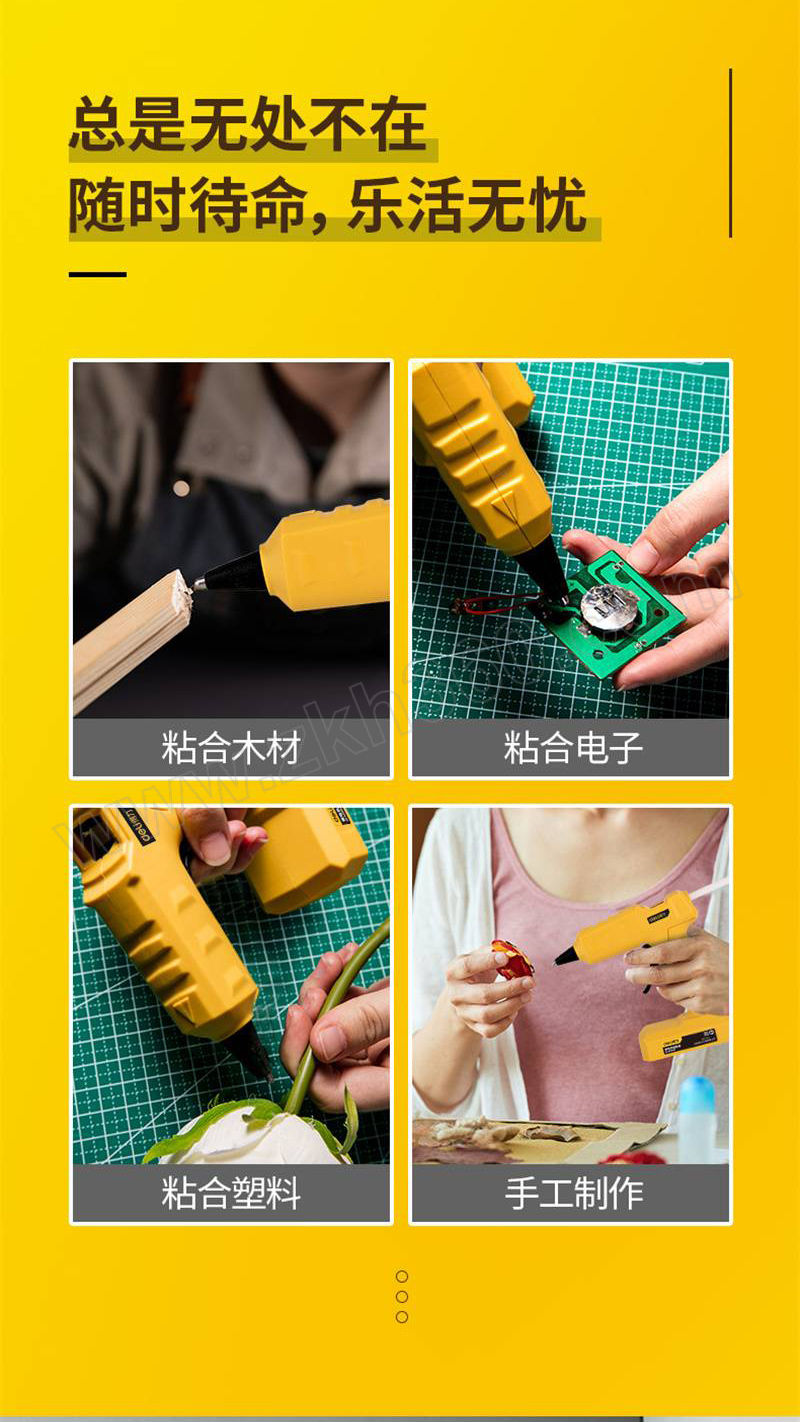 总是无处不在
随时待命，乐活无忧

粘合木材

粘合电子

粘合塑料

手工制作