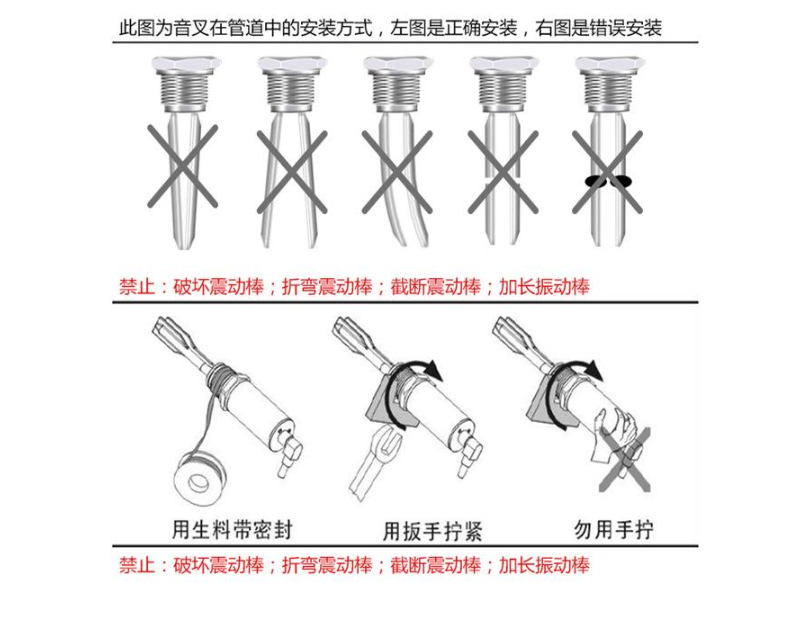 此图为音叉在管道中的安装方式，左图是正确安装，右图是错误安装

禁止：破坏震动棒；折弯震动棒；截断震动棒；加长振动棒

用生料带密封

用扳手拧紧

勿用手拧

禁止：破坏震动棒；折弯震动棒；截断震动棒；加长振动棒