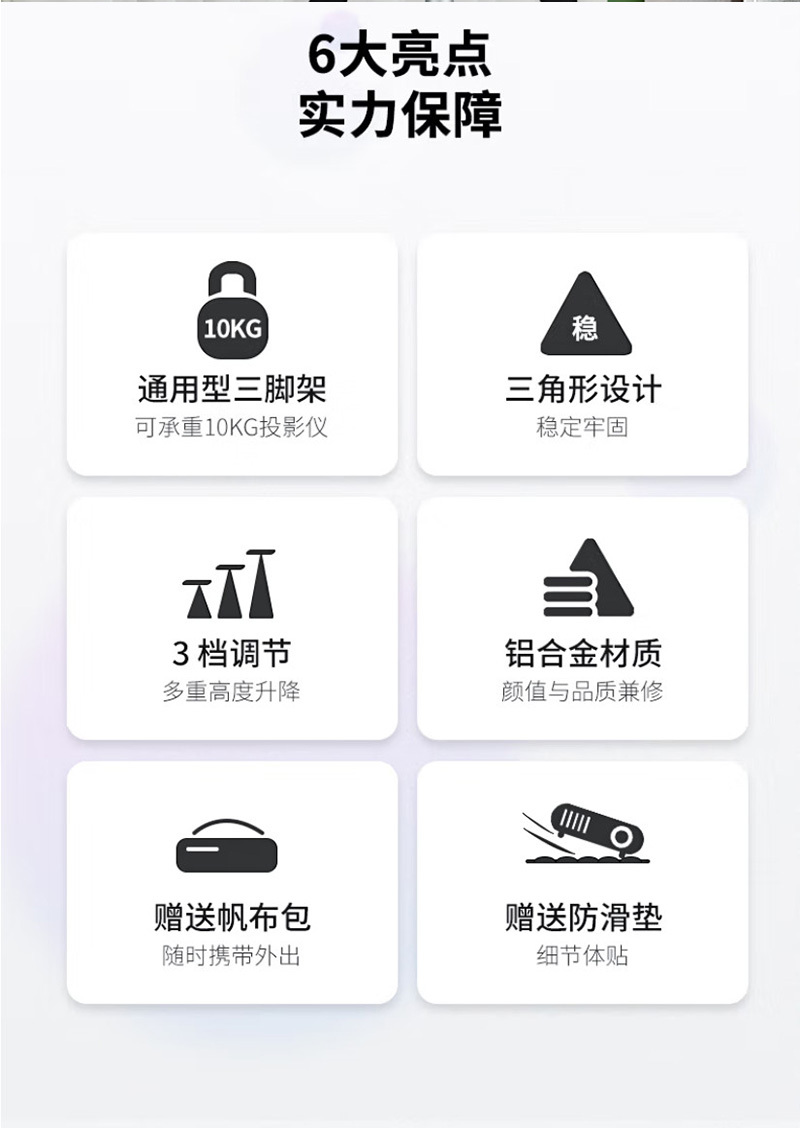 6大亮点
实力保障

10KG

通用型三脚架
可承重10KG投影仪

稳

三角形设计
稳定牢固

3档调节
多重高度升降

铝合金材质
颜值与品质兼修

赠送帆布包
随时携带外出

赠送防滑垫
细节体贴