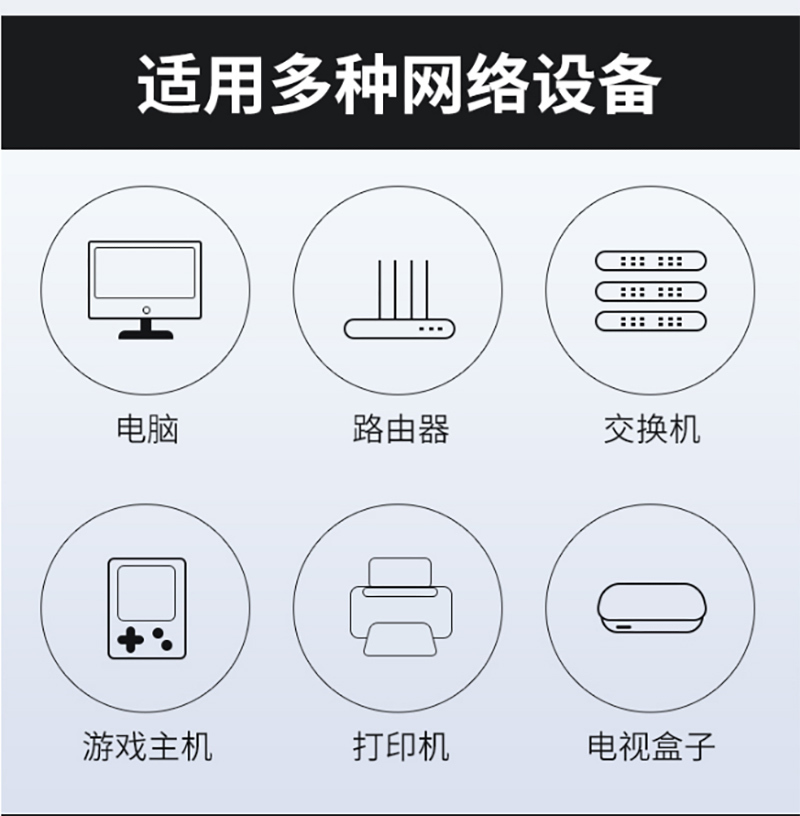 适用多种网络设备

电脑

路由器

交换机

游戏主机

打印机

电视盒子