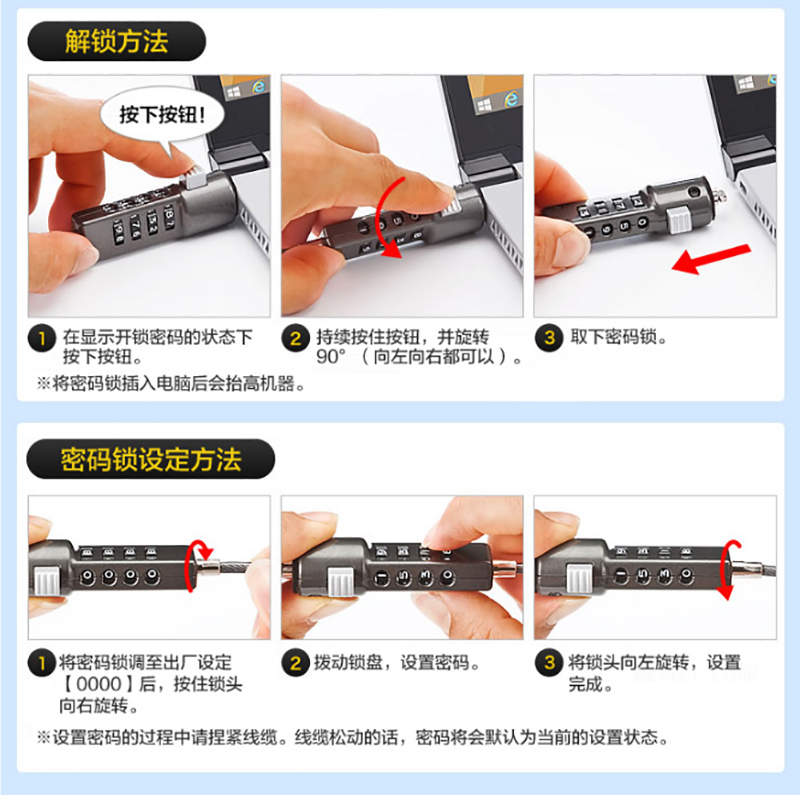 解锁方法

按下按钮!

1 在显示开锁密码的状态下按下按钮。

2 持续按住按钮，并旋转90°（向左向右都可以）。

3 取下密码锁。

※将密码锁插入电脑后会抬高机器。

密码锁设定方法

1 将密码锁调至出厂设定【0000】后，按住锁头向右旋转。

2 拨动锁盘，设置密码。

3 将锁头向左旋转，设置完成。

※设置密码的过程中请捏紧线缆。线缆松动的话，密码将会默认为当前的设置状态。