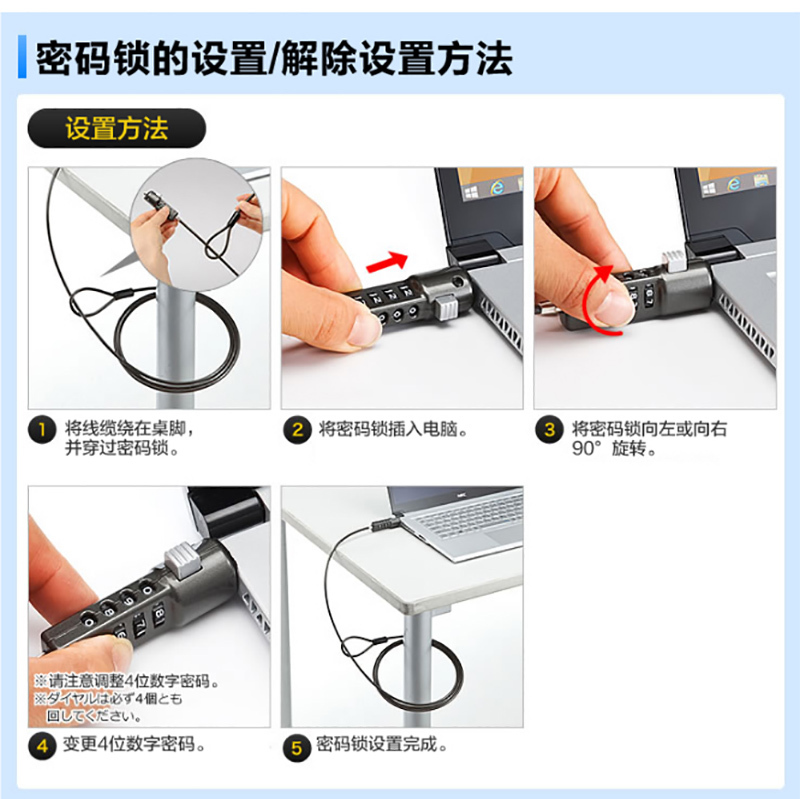 密码锁的设置/解除设置方法

设置方法

1 将线缆绕在桌脚，并穿过密码锁。

2 将密码锁插入电脑。

3 将密码锁向左或向右90°旋转。

※请注意调整4位数字密码。
※ダイヤルは必ず4個とも回してください。

4 变更4位数字密码。

5 密码锁设置完成。