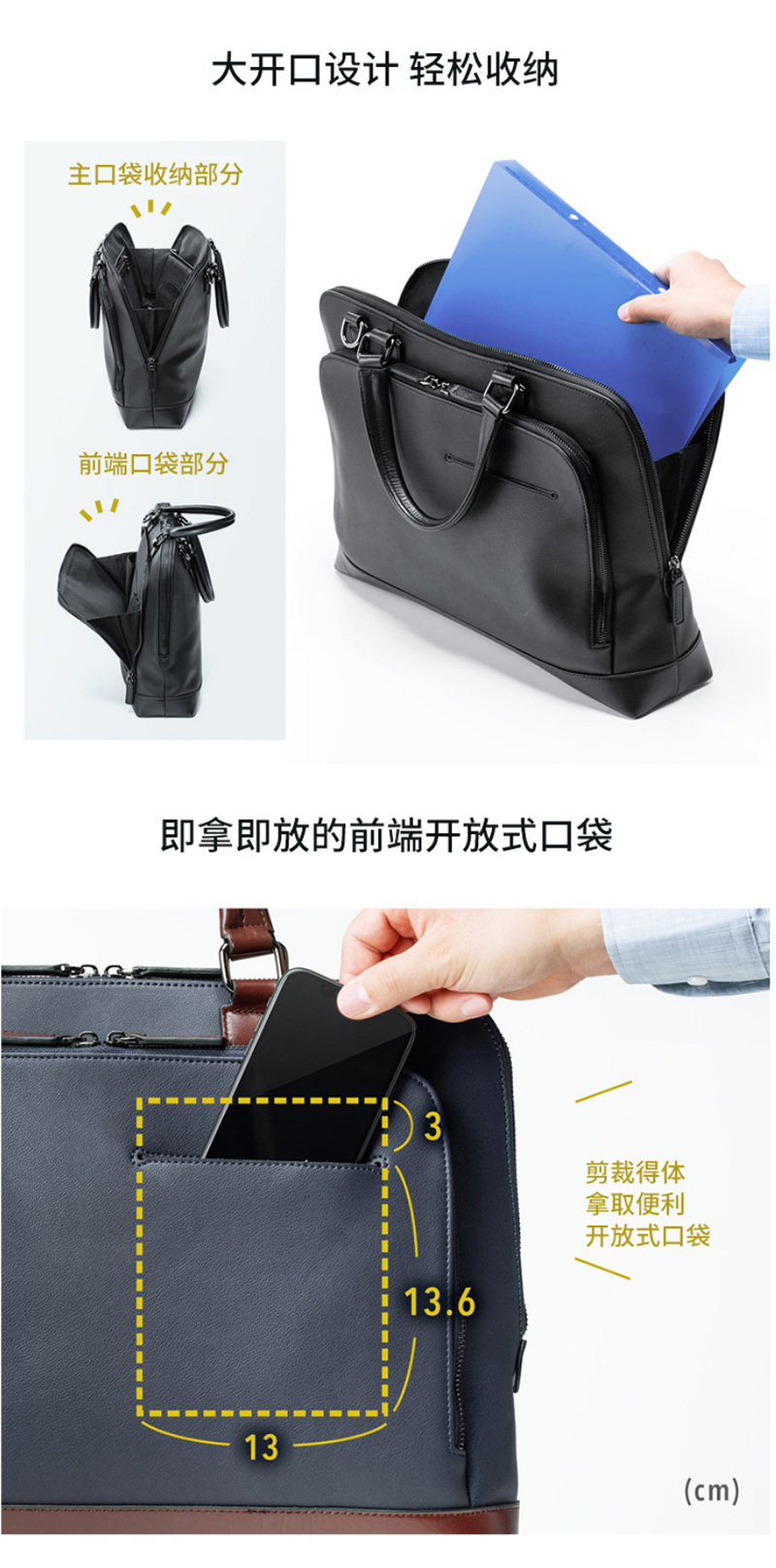 大开口设计 轻松收纳

主口袋收纳部分

前端口袋部分

即拿即放的前端开放式口袋

3

13.6

13

剪裁得体
拿取便利
开放式口袋

(cm)