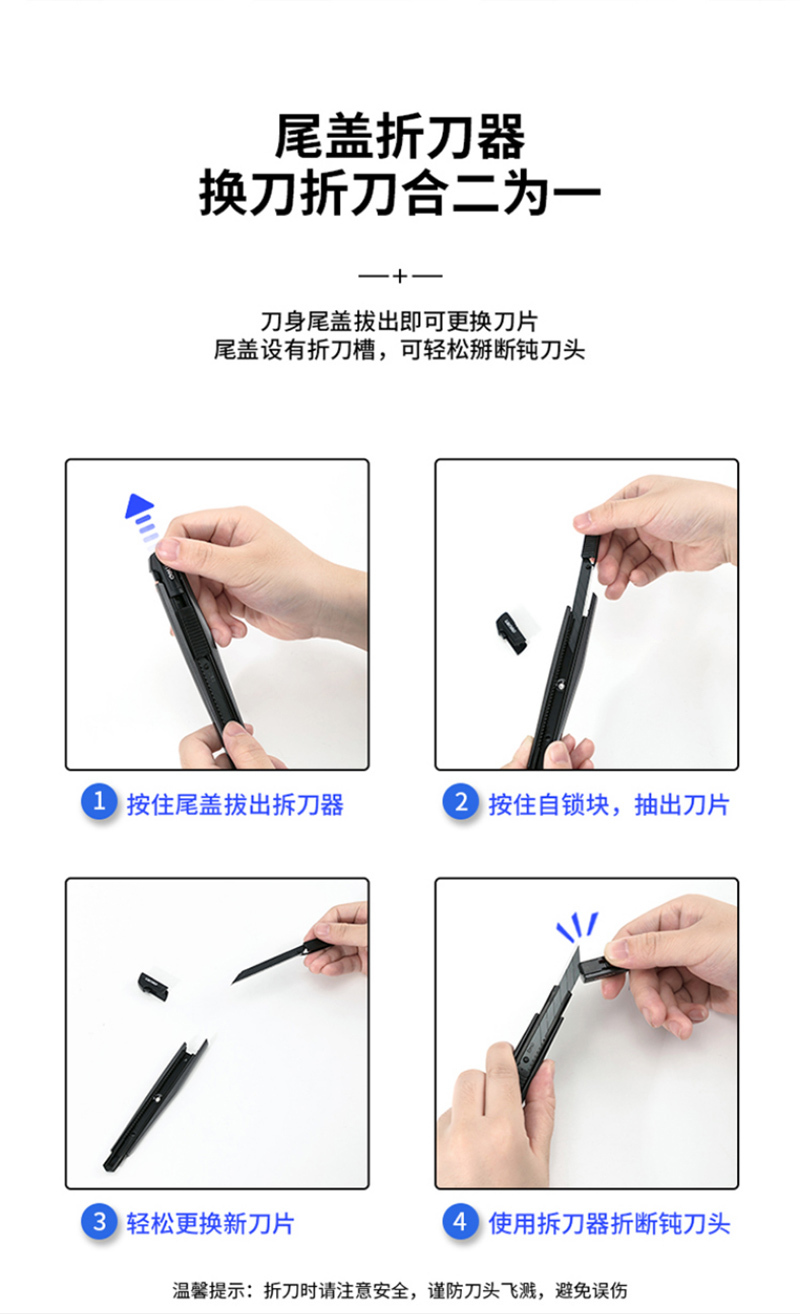 尾盖折刀器
换刀折刀合二为一

—+—

刀身尾盖拔出即可更换刀片
尾盖设有折刀槽，可轻松掰断钝刀头

1 按住尾盖拔出拆刀器

2 按住自锁块，抽出刀片

3 轻松更换新刀片

4 使用拆刀器折断钝刀头

温馨提示：折刀时请注意安全，谨防刀头飞溅，避免误伤