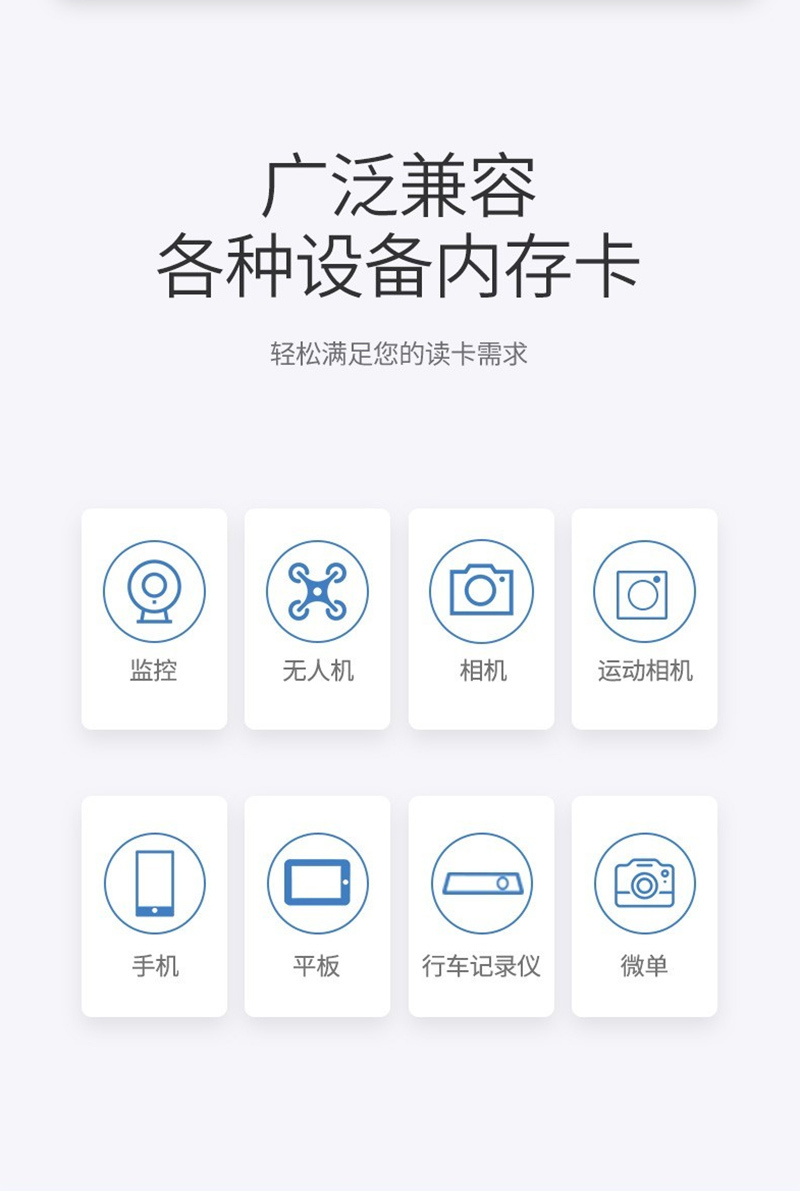 广泛兼容
各种设备内存卡

轻松满足您的读卡需求

监控

无人机

相机

运动相机

手机

平板

行车记录仪

微单