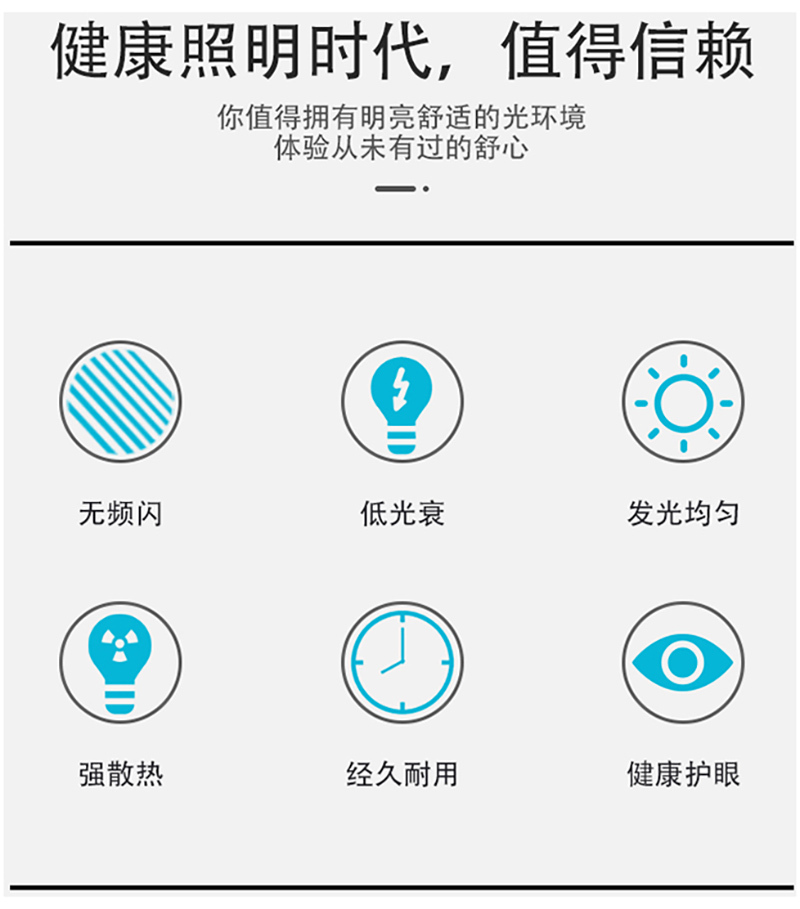 健康照明时代，值得信赖

你值得拥有明亮舒适的光环境
体验从未有过的舒心

无频闪

低光衰

发光均匀

强散热

经久耐用

健康护眼