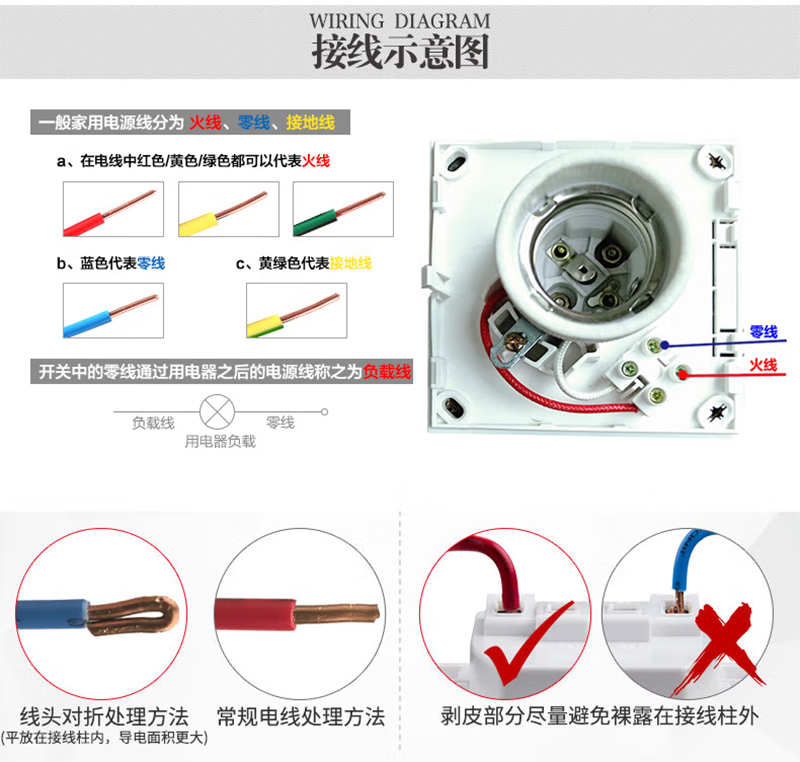 WIRING DIAGRAM
接线示意图

一般家用电源线分为 火线、零线、接地线

a、在电线中红色/黄色/绿色都可以代表火线

b、蓝色代表零线

c、黄绿色代表接地线

开关中的零线通过用电器之后的电源线称之为负载线

负载线 零线
用电器负载

零线
火线

线头对折处理方法
(平放在接线柱内，导电面积更大)

常规电线处理方法

剥皮部分尽量避免裸露在接线柱外