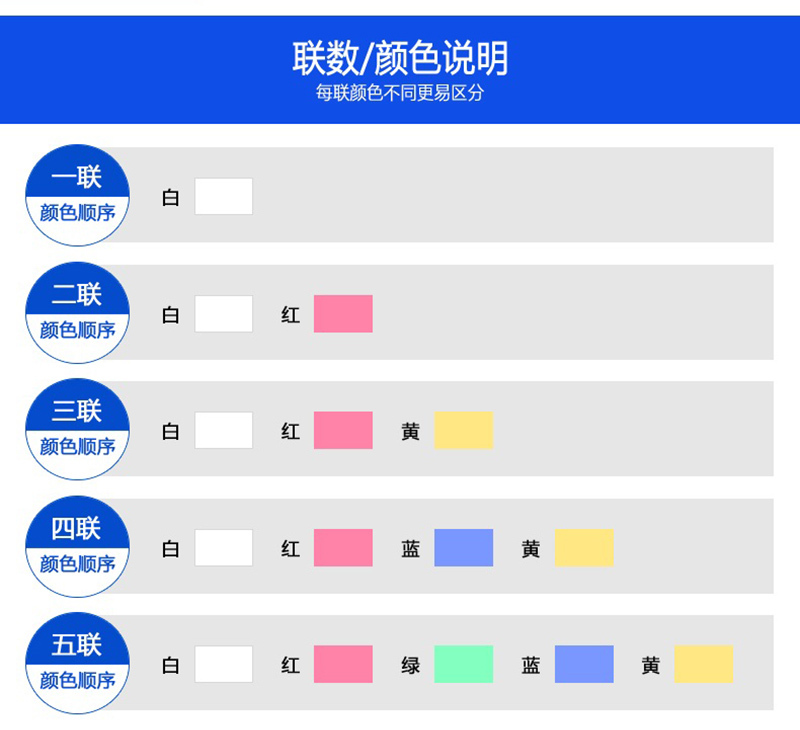 联数/颜色说明
每联颜色不同更易区分

一联
颜色顺序
白

二联
颜色顺序
白 红

三联
颜色顺序
白 红 黄

四联
颜色顺序
白 红 蓝 黄

五联
颜色顺序
白 红 绿 蓝 黄