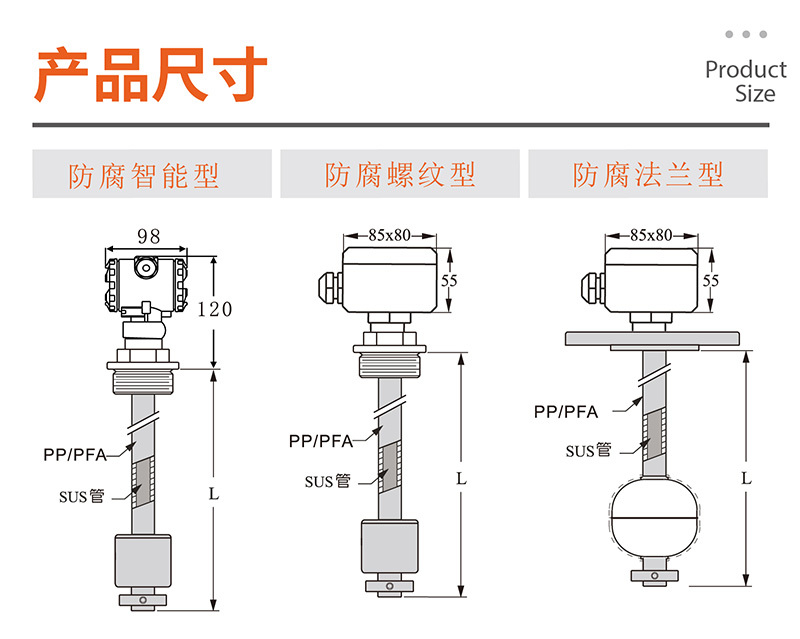 产品尺寸

Product Size

防腐智能型

防腐螺纹型

防腐法兰型

98

120

PP/PFA

SUS管

L

85x80

55

PP/PFA

SUS管

L

85x80

55

PP/PFA

SUS管

L