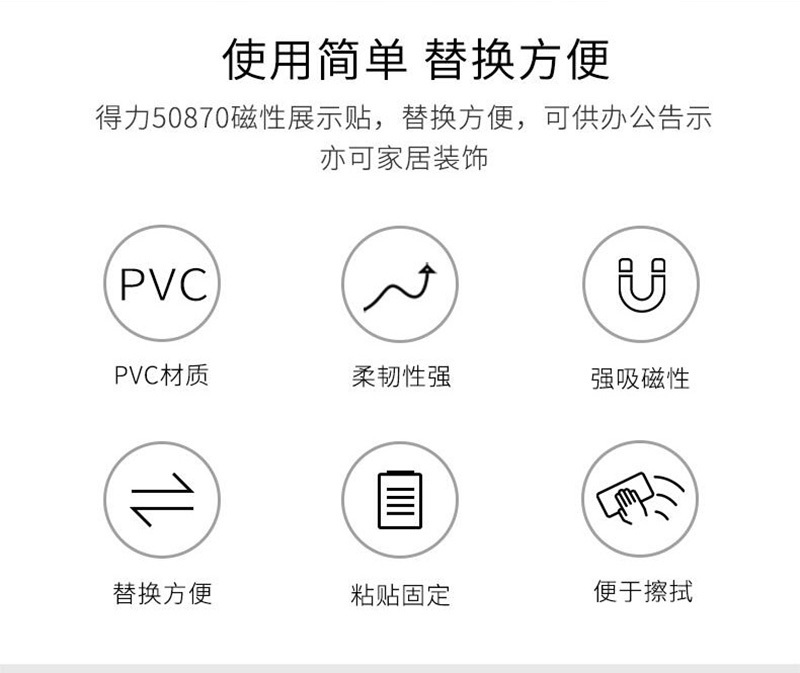 使用简单 替换方便

得力50870磁性展示贴，替换方便，可供办公告示亦可家居装饰

PVC

PVC材质

柔韧性强

强吸磁性

替换方便

粘贴固定

便于擦拭