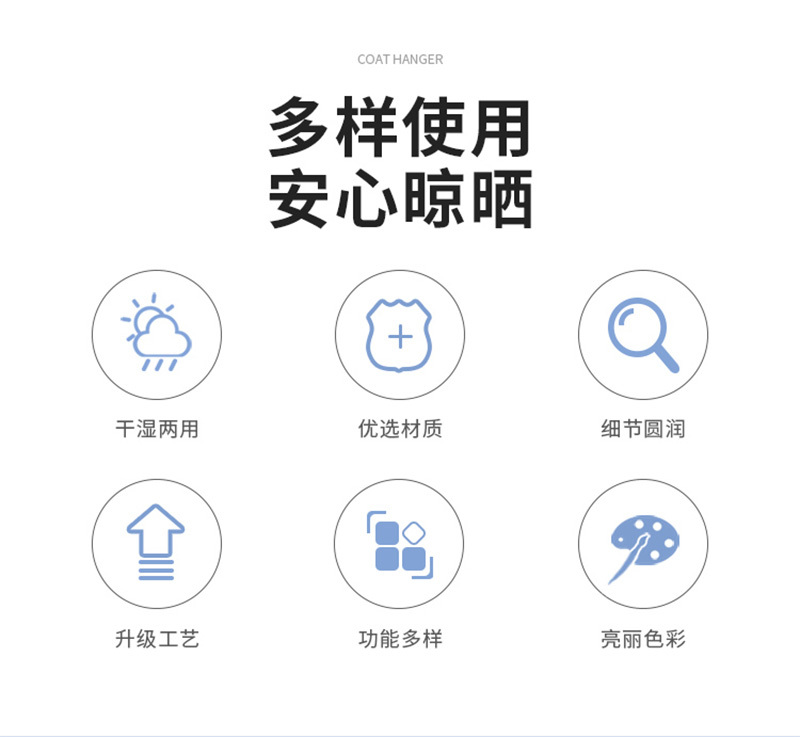 COAT HANGER

多样使用
安心晾晒

干湿两用

优选材质

细节圆润

升级工艺

功能多样

亮丽色彩