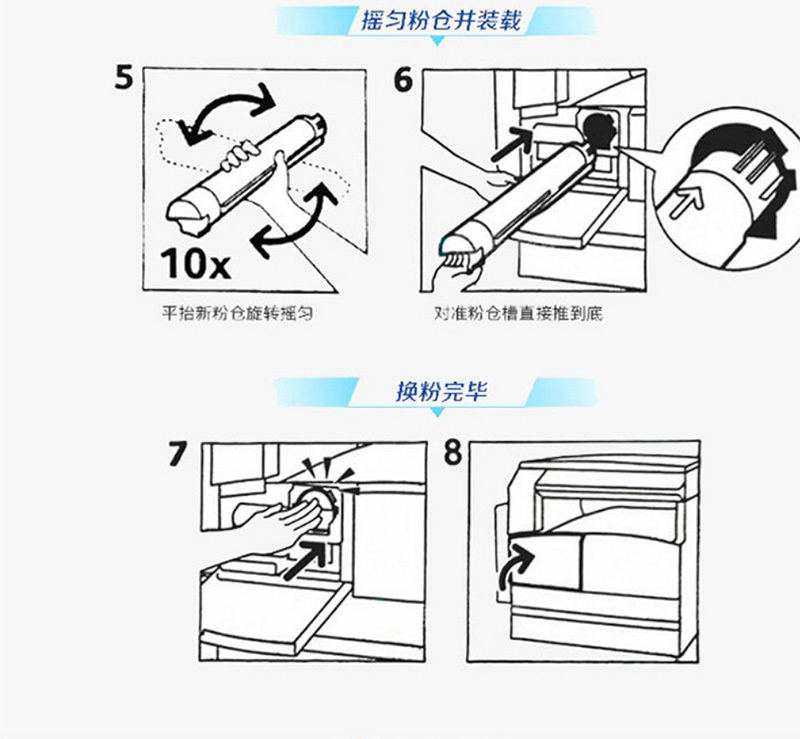 摇匀粉仓并装载

5

10x

平抬新粉仓旋转摇匀

6

对准粉仓槽直接推到底

换粉完毕

7

8