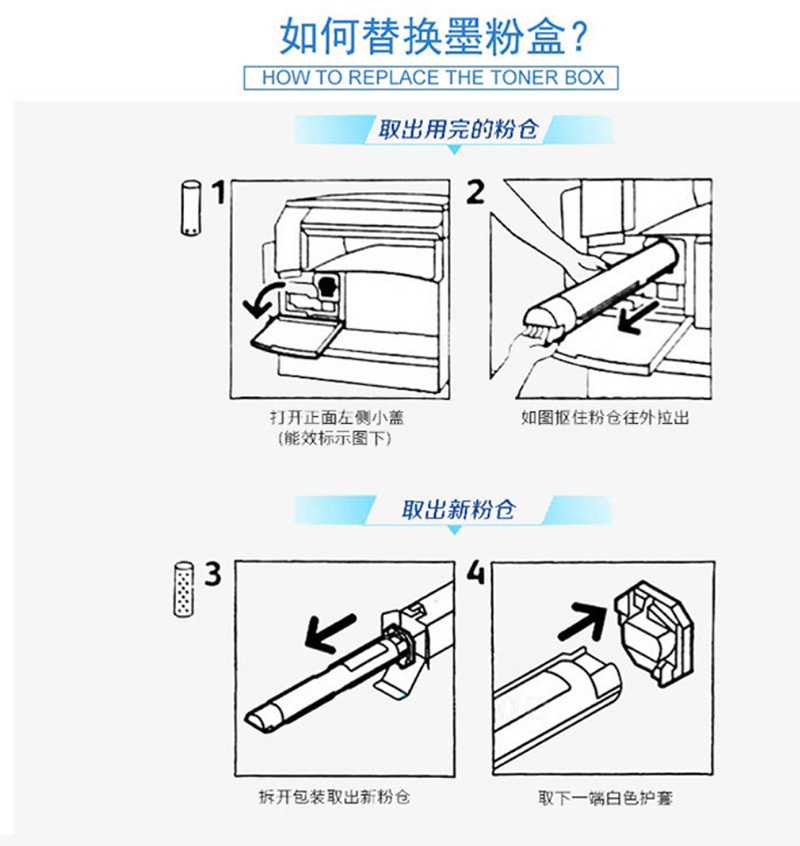 如何替换墨粉盒?
HOW TO REPLACE THE TONER BOX

取出用完的粉仓

1
打开正面左侧小盖
(能效标示图下)

2
如图抠住粉仓往外拉出

取出新粉仓

3
拆开包装取出新粉仓

4
取下一端白色护套