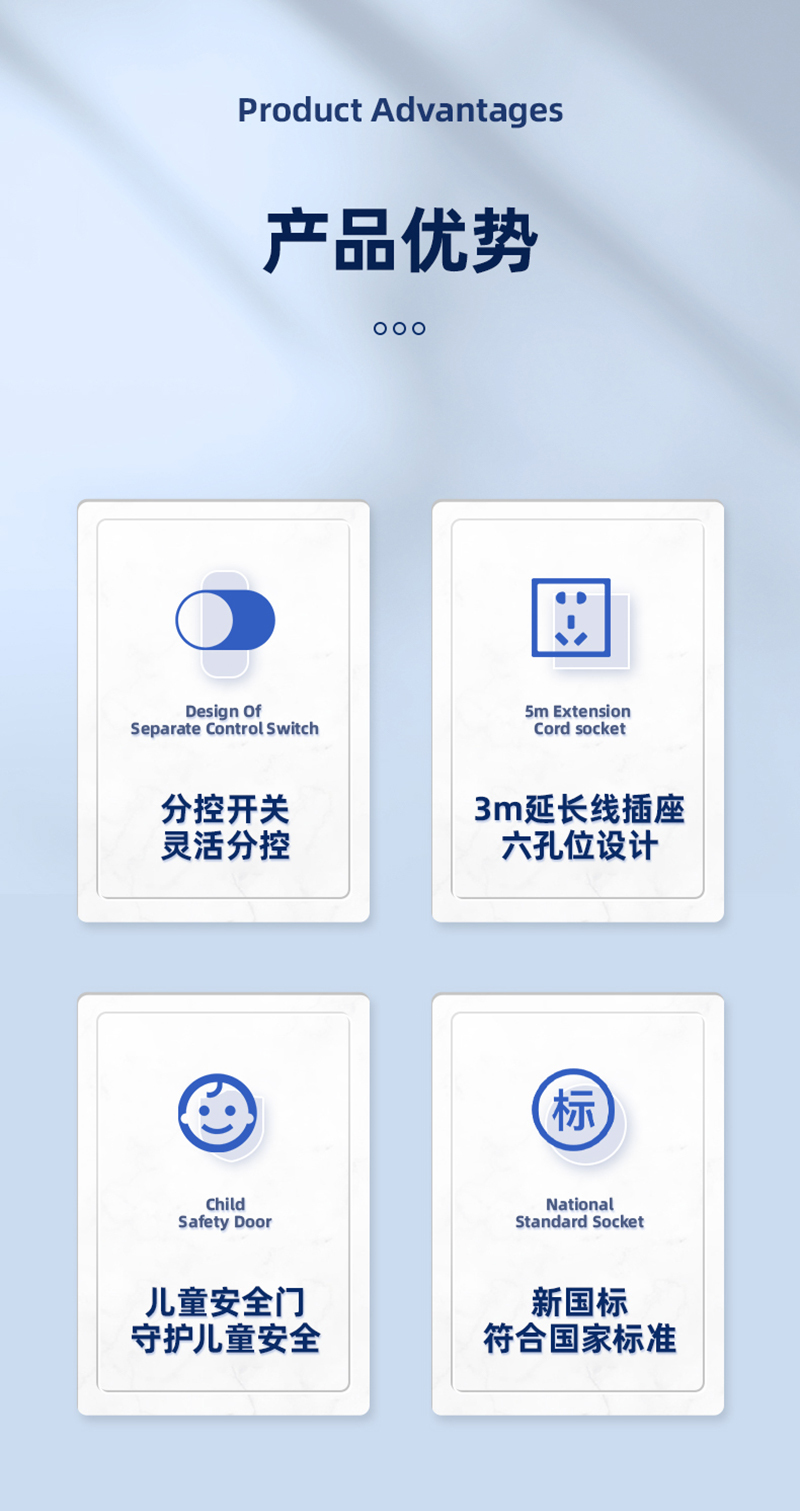 Product Advantages

产品优势

Design Of
Separate Control Switch

分控开关
灵活分控

5m Extension
Cord socket

3m延长线插座
六孔位设计

Child
Safety Door

儿童安全门
守护儿童安全

标

National
Standard Socket

新国标
符合国家标准