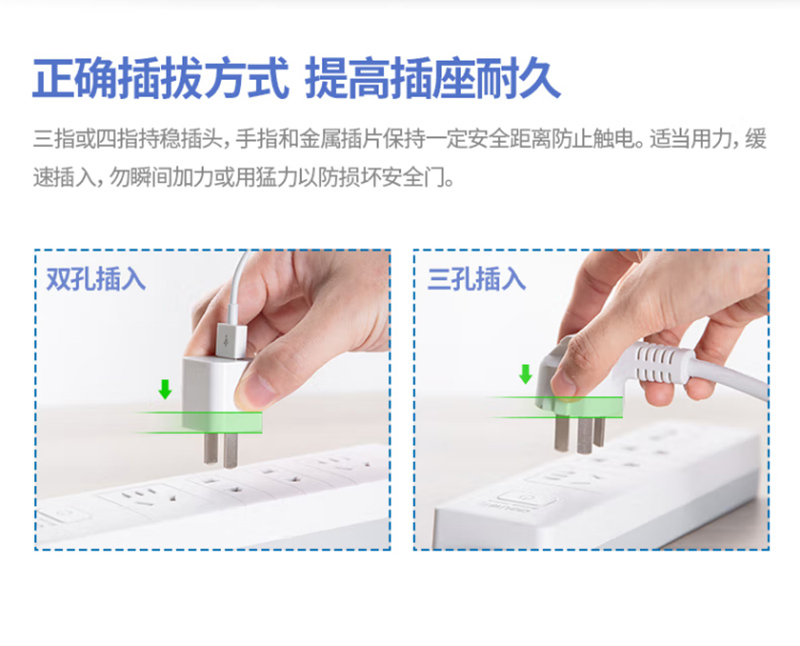 正确插拔方式 提高插座耐久

三指或四指持稳插头，手指和金属插片保持一定安全距离防止触电。适当用力，缓速插入，勿瞬间加力或用猛力以防损坏安全门。

双孔插入

三孔插入