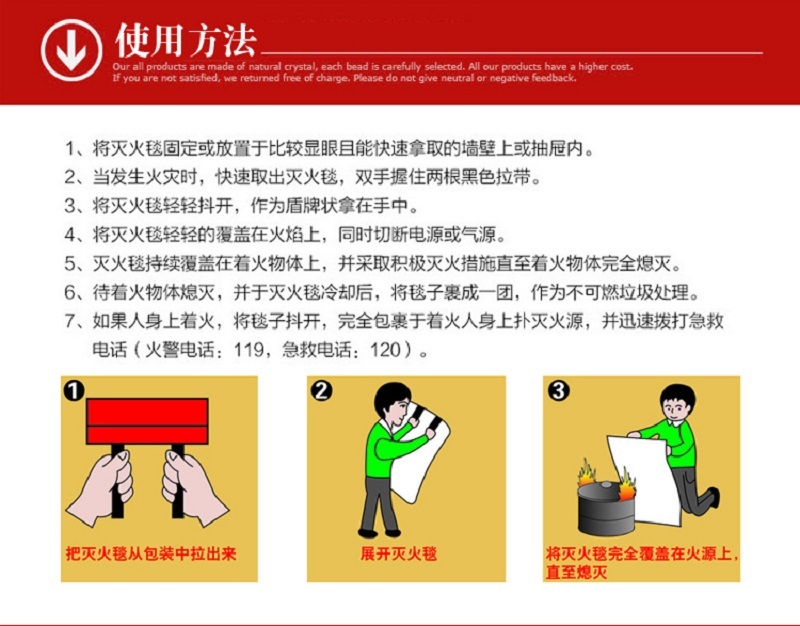 使用方法

Our all products are made of natural crystal, each bead is carefully selected. All our products have a higher cost. If you are not satisfied, we returned free of charge. Please do not give neutral or negative feedback.

1、将灭火毯固定或放置于比较显眼且能快速拿取的墙壁上或抽屉内。
2、当发生火灾时，快速取出灭火毯，双手握住两根黑色拉带。
3、将灭火毯轻轻抖开，作为盾牌状拿在手中。
4、将灭火毯轻轻的覆盖在火焰上，同时切断电源或气源。
5、灭火毯持续覆盖在着火物体上，并采取积极灭火措施直至着火物体完全熄灭。
6、待着火物体熄灭，并于灭火毯冷却后，将毯子裹成一团，作为不可燃垃圾处理。
7、如果人身上着火，将毯子抖开，完全包裹于着火人身上扑灭火源，并迅速拨打急救电话（火警电话：119，急救电话：120）。

1
把灭火毯从包装中拉出来

2
展开灭火毯

3
将灭火毯完全覆盖在火源上，直至熄灭