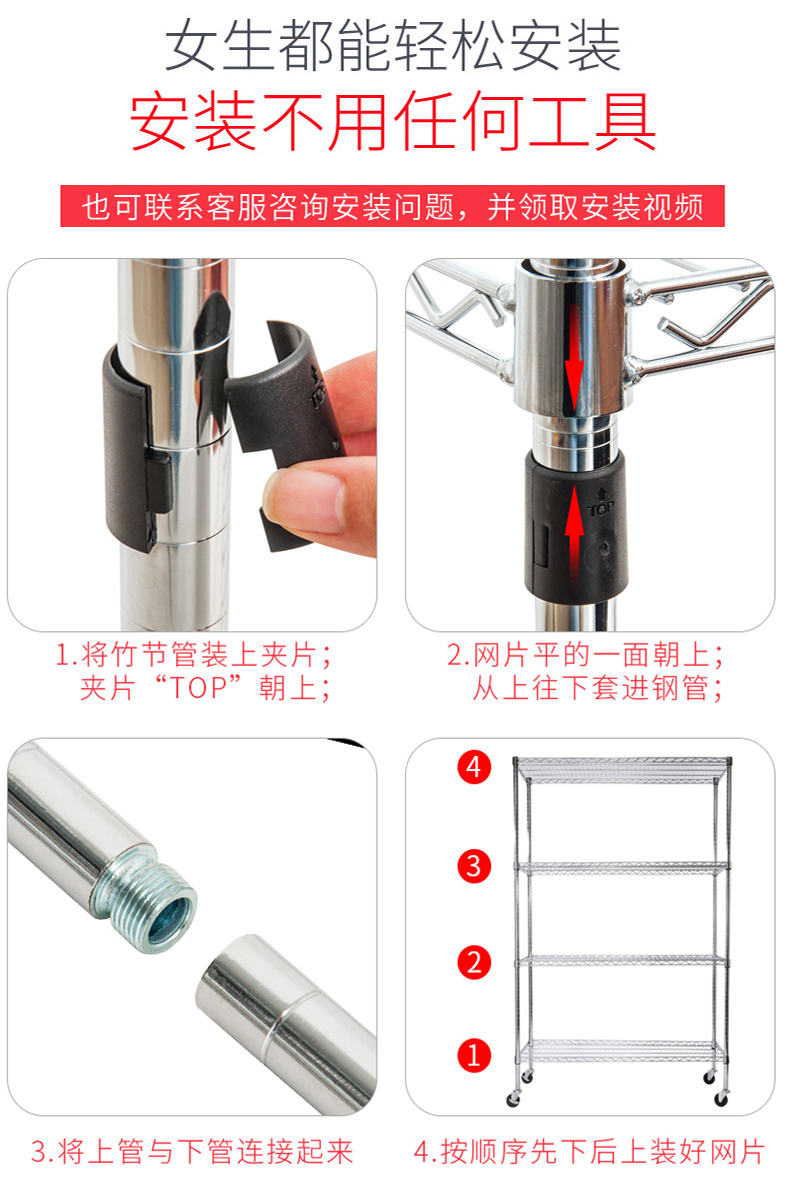 女生都能轻松安装
安装不用任何工具

也可联系客服咨询安装问题，并领取安装视频

TOP

TOP

1.将竹节管装上夹片；
夹片“TOP”朝上；

2.网片平的一面朝上；
从上往下套进钢管；

4

3

2

1

3.将上管与下管连接起来

4.按顺序先下后上装好网片