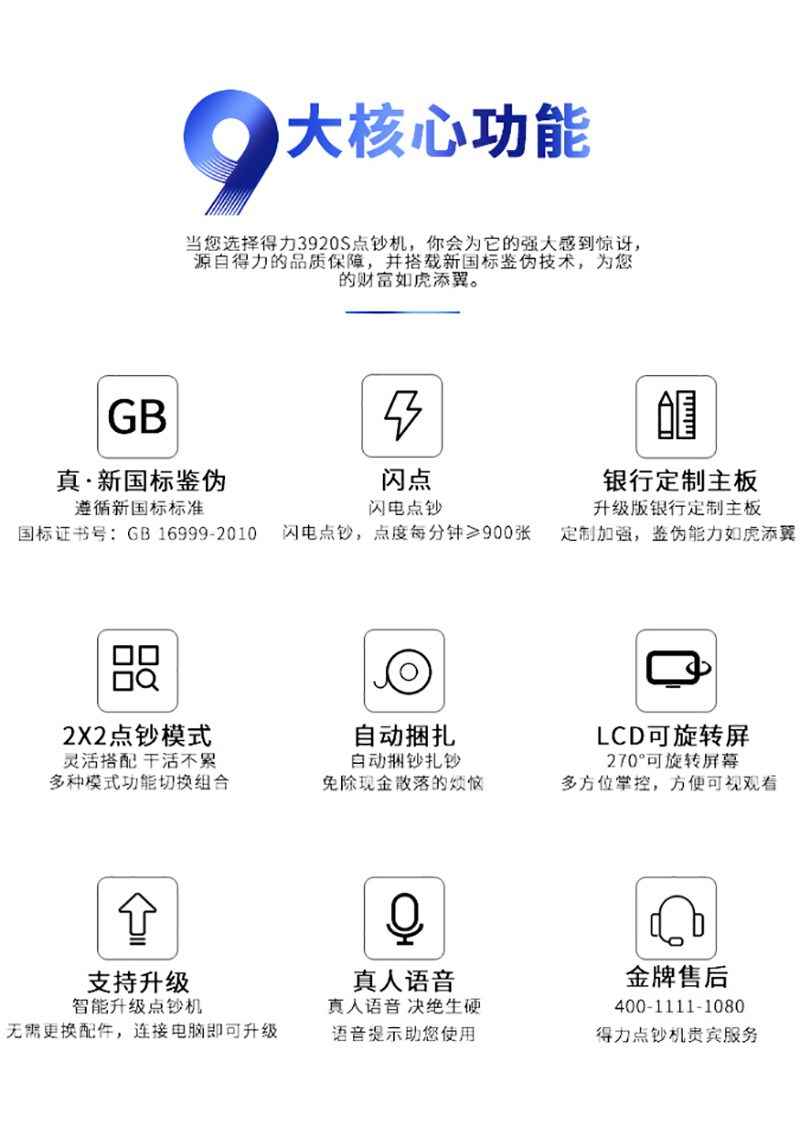 9大核心功能

当您选择得力3920S点钞机，你会为它的强大感到惊讶，源自得力的品质保障，并搭载新国标鉴伪技术，为您的财富如虎添翼。

GB

真·新国标鉴伪
遵循新国标标准
国标证书号：GB 16999-2010

闪点
闪电点钞
闪电点钞，点度每分钟≥900张

银行定制主板
升级版银行定制主板
定制加强，鉴伪能力如虎添翼

2X2点钞模式
灵活搭配 干活不累
多种模式功能切换组合

自动捆扎
自动捆钞扎钞
免除现金散落的烦恼

LCD可旋转屏
270°可旋转屏幕
多方位掌控，方便可视观看

支持升级
智能升级点钞机
无需更换配件，连接电脑即可升级

真人语音
真人语音 决绝生硬
语音提示助您使用

金牌售后
400-1111-1080
得力点钞机贵宾服务