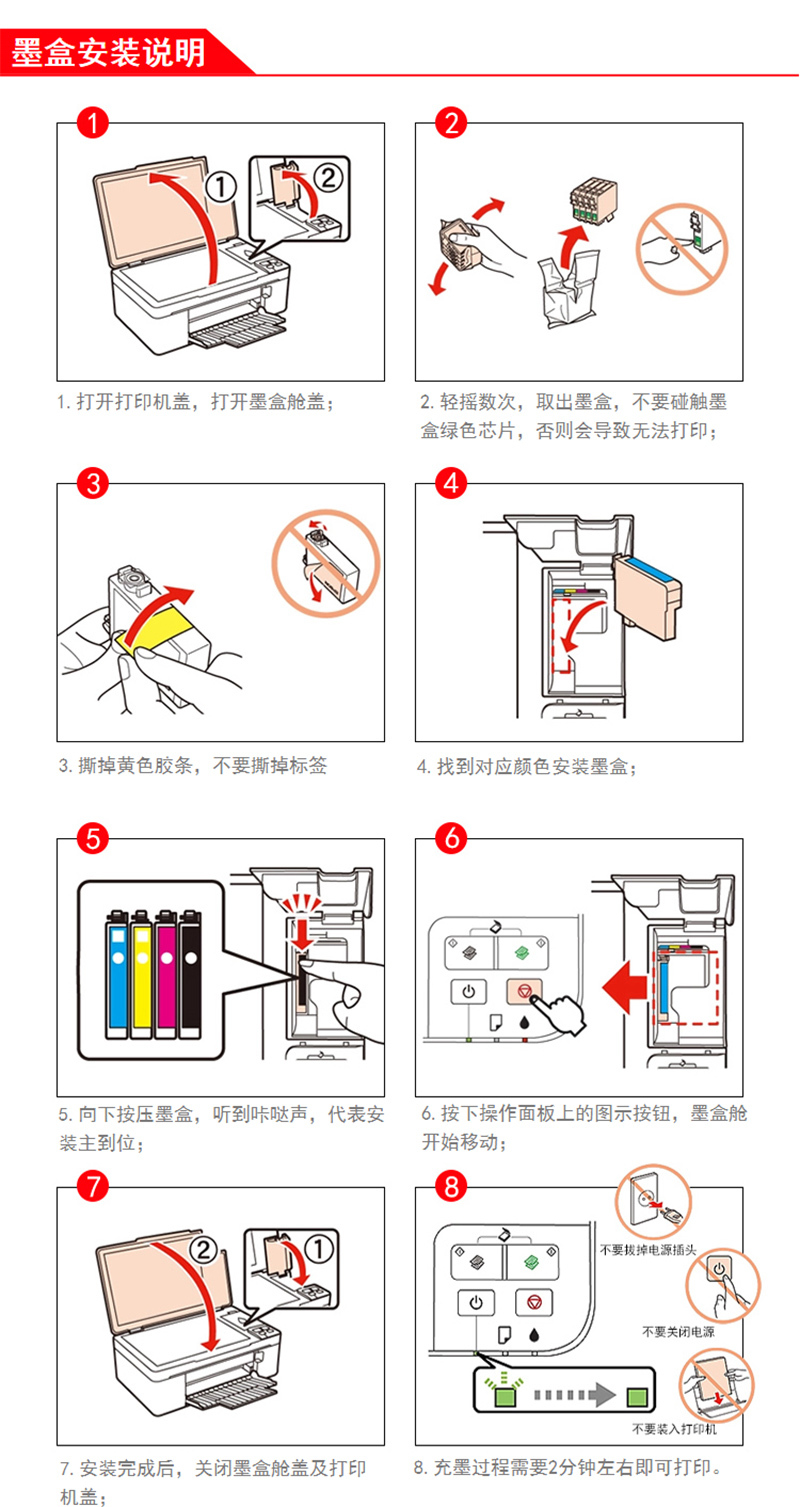 墨盒安装说明

1

①

②

1. 打开打印机盖，打开墨盒舱盖；

2

2. 轻摇数次，取出墨盒，不要碰触墨盒绿色芯片，否则会导致无法打印；

3

3. 撕掉黄色胶条，不要撕掉标签

4

4. 找到对应颜色安装墨盒；

5

5. 向下按压墨盒，听到咔哒声，代表安装主到位；

6

6. 按下操作面板上的图示按钮，墨盒舱开始移动；

7

②

①

7. 安装完成后，关闭墨盒舱盖及打印机盖；

8

不要拔掉电源插头

不要关闭电源

不要装入打印机

8. 充墨过程需要2分钟左右即可打印。