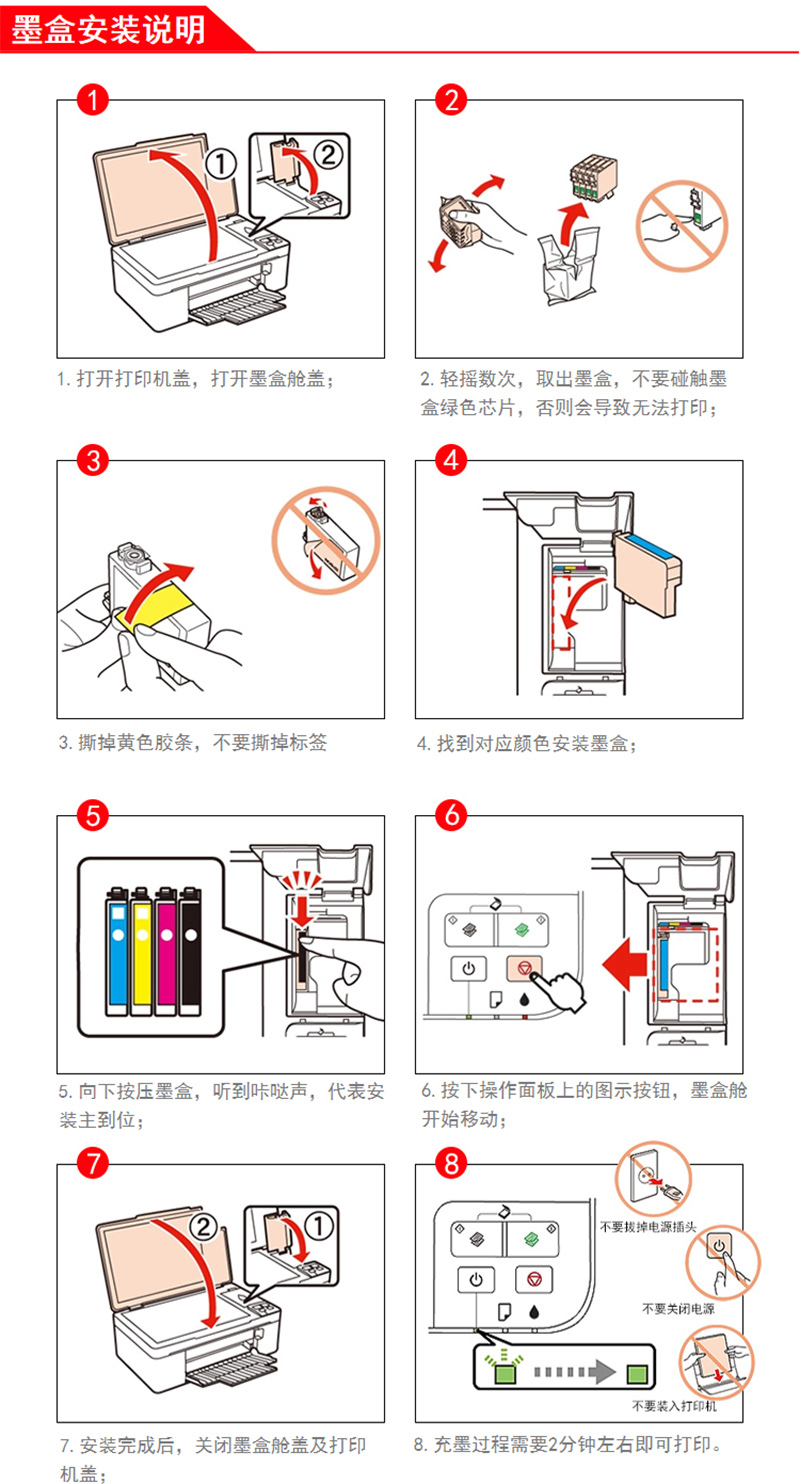 墨盒安装说明

1

①

②

1. 打开打印机盖，打开墨盒舱盖；

2

2. 轻摇数次，取出墨盒，不要碰触墨盒绿色芯片，否则会导致无法打印；

3

3. 撕掉黄色胶条，不要撕掉标签

4

4. 找到对应颜色安装墨盒；

5

5. 向下按压墨盒，听到咔哒声，代表安装主到位；

6

6. 按下操作面板上的图示按钮，墨盒舱开始移动；

7

②

①

7. 安装完成后，关闭墨盒舱盖及打印机盖；

8

不要拔掉电源插头

不要关闭电源

不要装入打印机

8. 充墨过程需要2分钟左右即可打印。