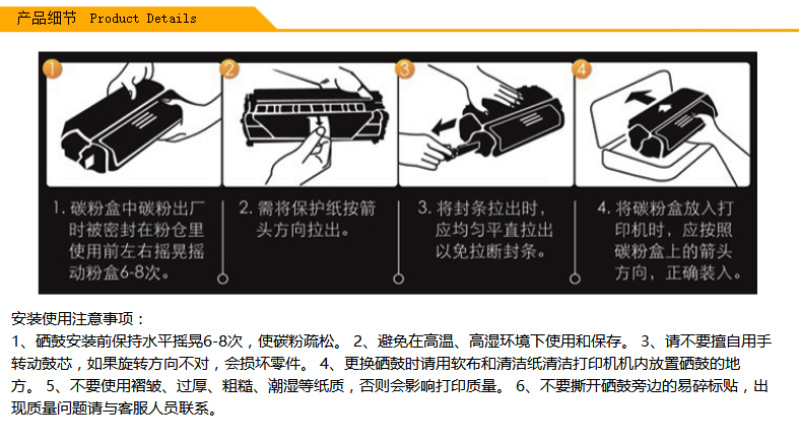 产品细节 Product Details

1

2

3

4

1. 碳粉盒中碳粉出厂时被密封在粉仓里使用前左右摇晃摇动粉盒6-8次。

2. 需将保护纸按箭头方向拉出。

3. 将封条拉出时，应均匀平直拉出以免拉断封条。

4. 将碳粉盒放入打印机时，应按照碳粉盒上的箭头方向，正确装入。

安装使用注意事项：
1、硒鼓安装前保持水平摇晃6-8次，使碳粉疏松。 2、避免在高温、高湿环境下使用和保存。 3、请不要擅自用手转动鼓芯，如果旋转方向不对，会损坏零件。 4、更换硒鼓时请用软布和清洁纸清洁打印机机内放置硒鼓的地方。 5、不要使用褶皱、过厚、粗糙、潮湿等纸质，否则会影响打印质量。 6、不要撕开硒鼓旁边的易碎标贴，出现质量问题请与客服人员联系。