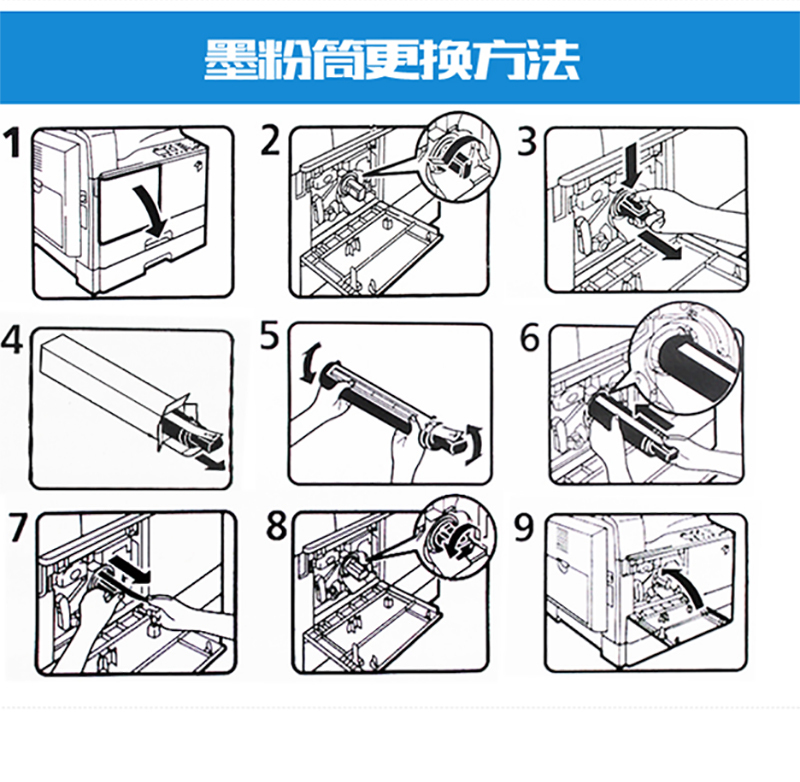 墨粉筒更换方法

1

2

3

4

5

6

7

8

9