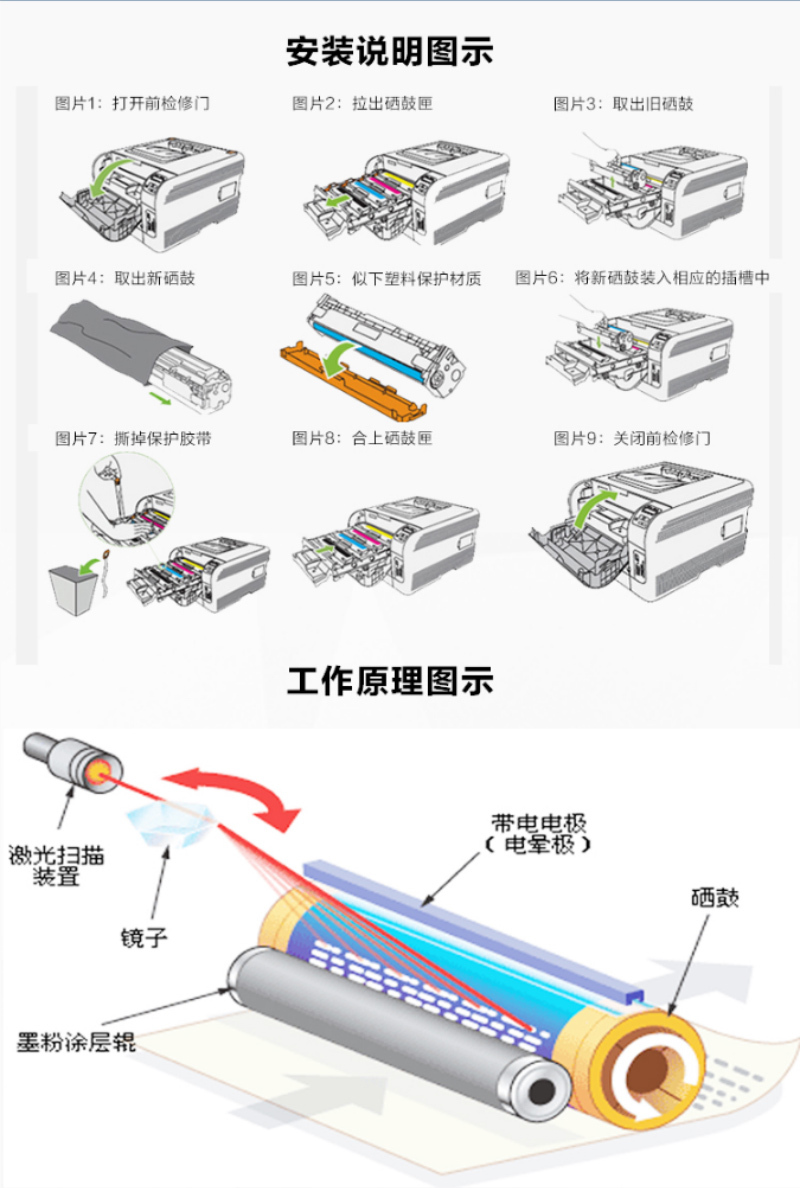 安装说明图示

图片1：打开前检修门

图片2：拉出硒鼓匣

图片3：取出旧硒鼓

图片4：取出新硒鼓

图片5：似下塑料保护材质

图片6：将新硒鼓装入相应的插槽中

图片7：撕掉保护胶带

图片8：合上硒鼓匣

图片9：关闭前检修门

工作原理图示

激光扫描装置

镜子

带电电极（电晕极）

硒鼓

墨粉涂层辊