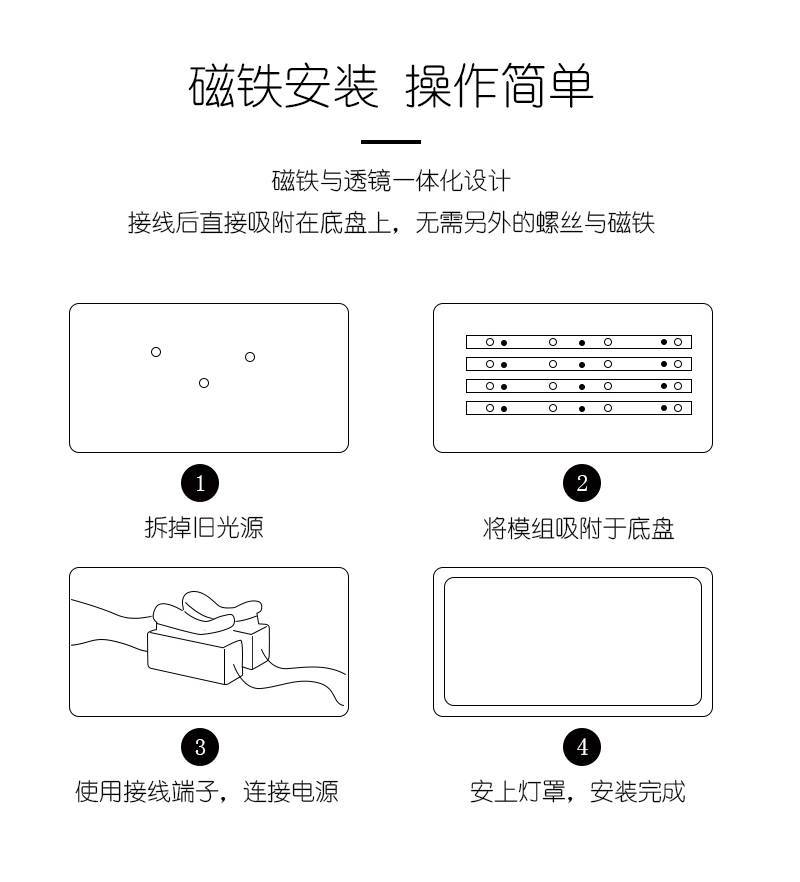 磁铁安装 操作简单

磁铁与透镜一体化设计
接线后直接吸附在底盘上，无需另外的螺丝与磁铁

1
拆掉旧光源

2
将模组吸附于底盘

3
使用接线端子，连接电源

4
安上灯罩，安装完成