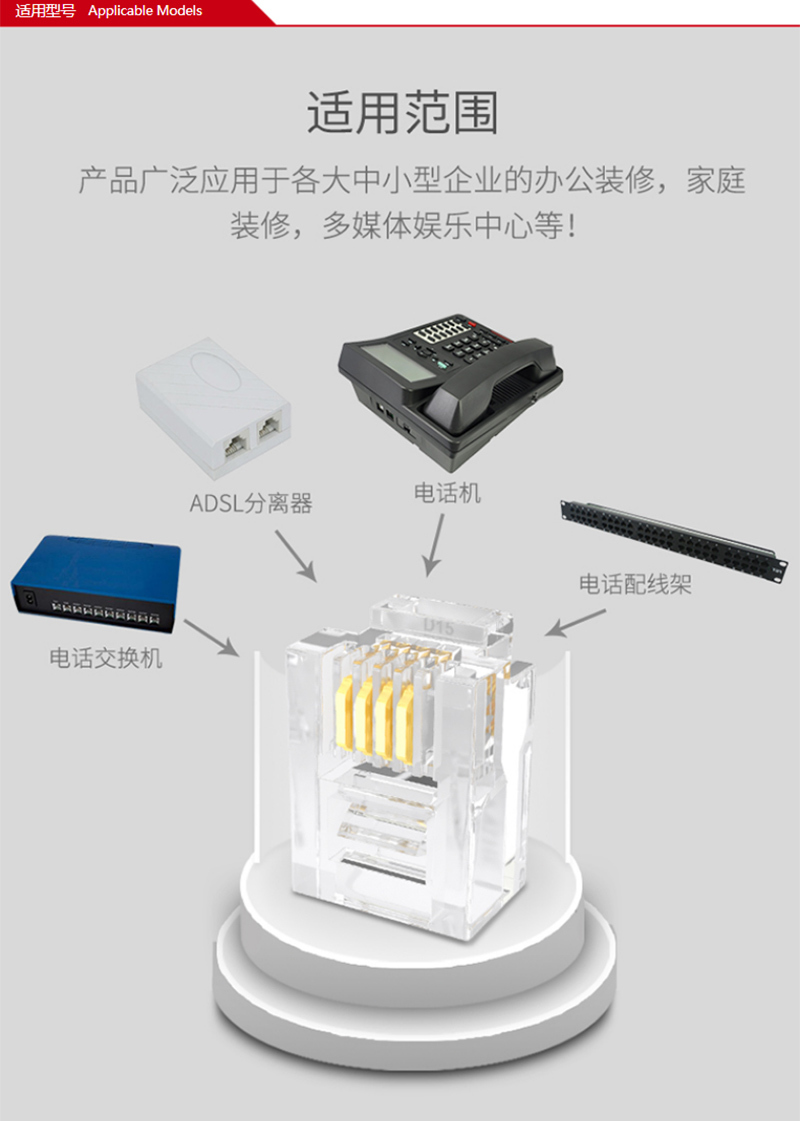 适用型号 Applicable Models

适用范围

产品广泛应用于各大中小型企业的办公装修，家庭装修，多媒体娱乐中心等！

ADSL分离器

电话机

电话配线架

电话交换机

D1S