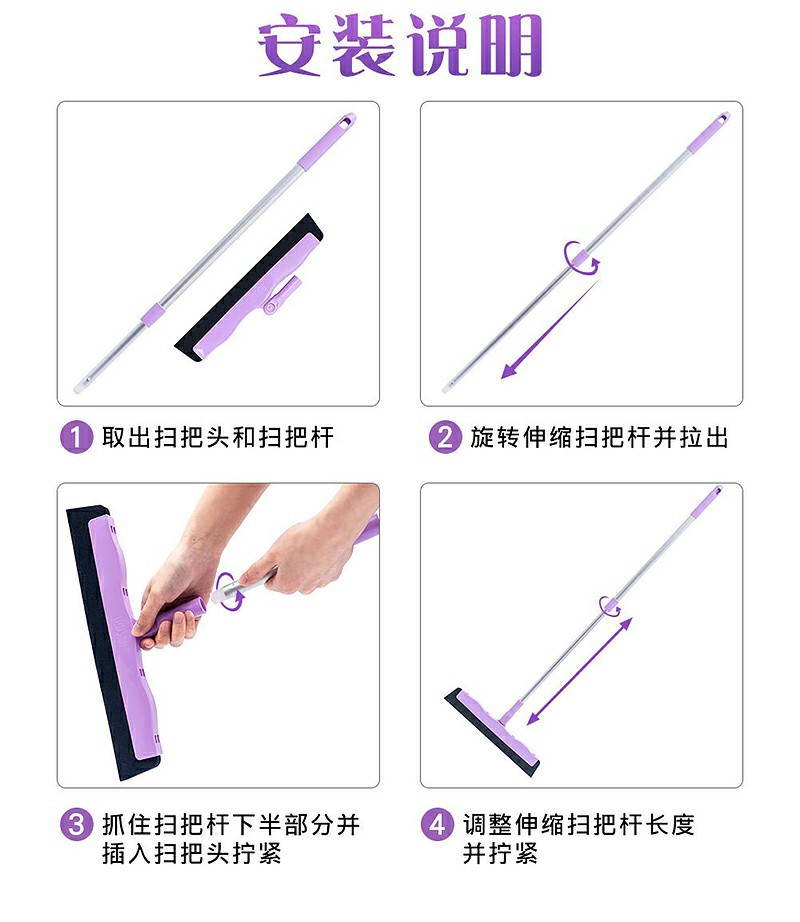 安装说明

1 取出扫把头和扫把杆

2 旋转伸缩扫把杆并拉出

3 抓住扫把杆下半部分并插入扫把头拧紧

4 调整伸缩扫把杆长度并拧紧